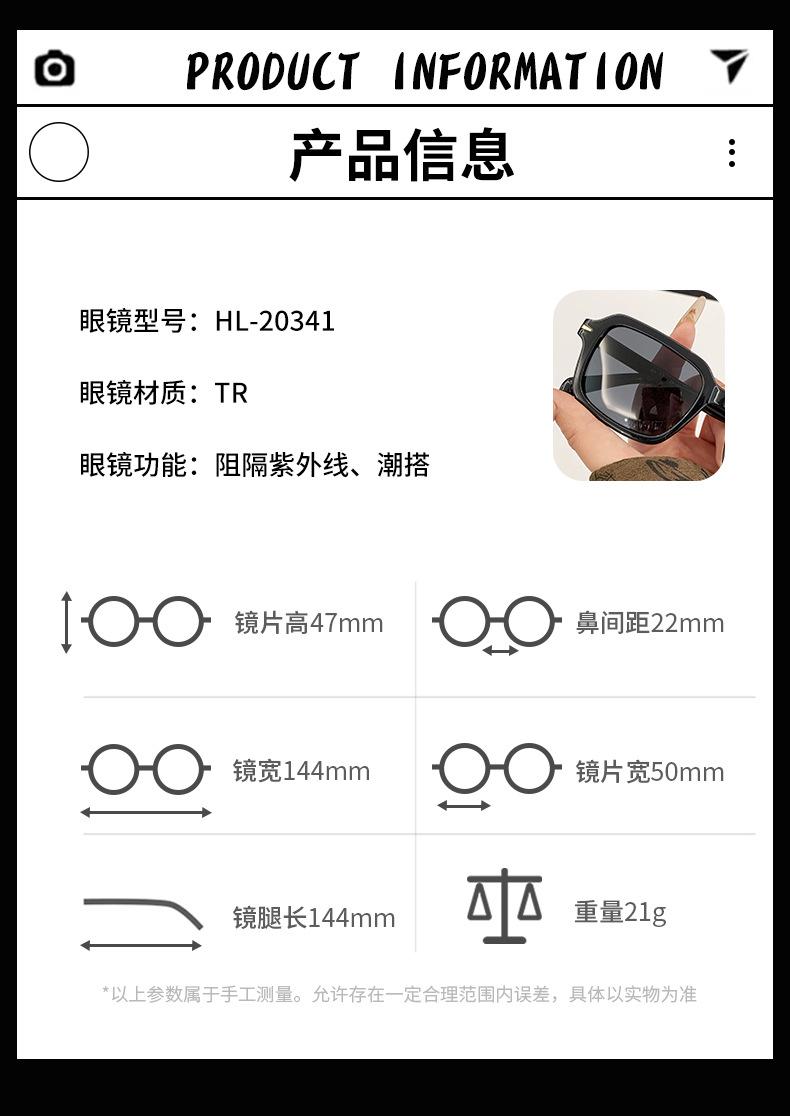 PRODUCT INFORMATION

产品信息

眼镜型号：HL-20341

眼镜材质：TR

眼镜功能：阻隔紫外线、潮搭

镜片高47mm

鼻间距22mm

镜宽144mm

镜片宽50mm

镜腿长144mm

重量21g

*以上参数属于手工测量。允许存在一定合理范围内误差，具体以实物为准