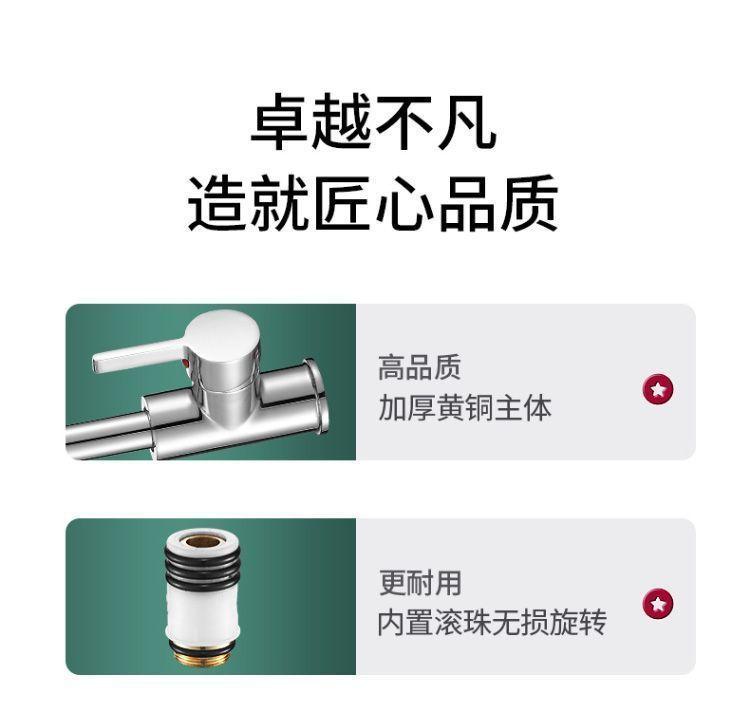 卓越不凡
造就匠心品质

高品质
加厚黄铜主体

更耐用
内置滚珠无损旋转