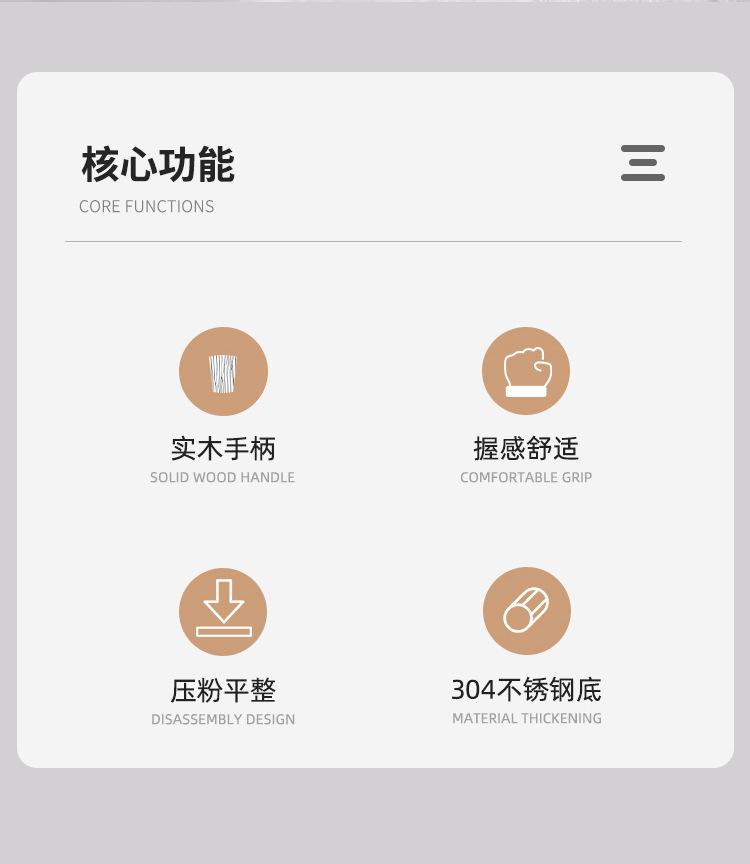 核心功能
CORE FUNCTIONS

实木手柄
SOLID WOOD HANDLE

握感舒适
COMFORTABLE GRIP

压粉平整
DISASSEMBLY DESIGN

304不锈钢底
MATERIAL THICKENING