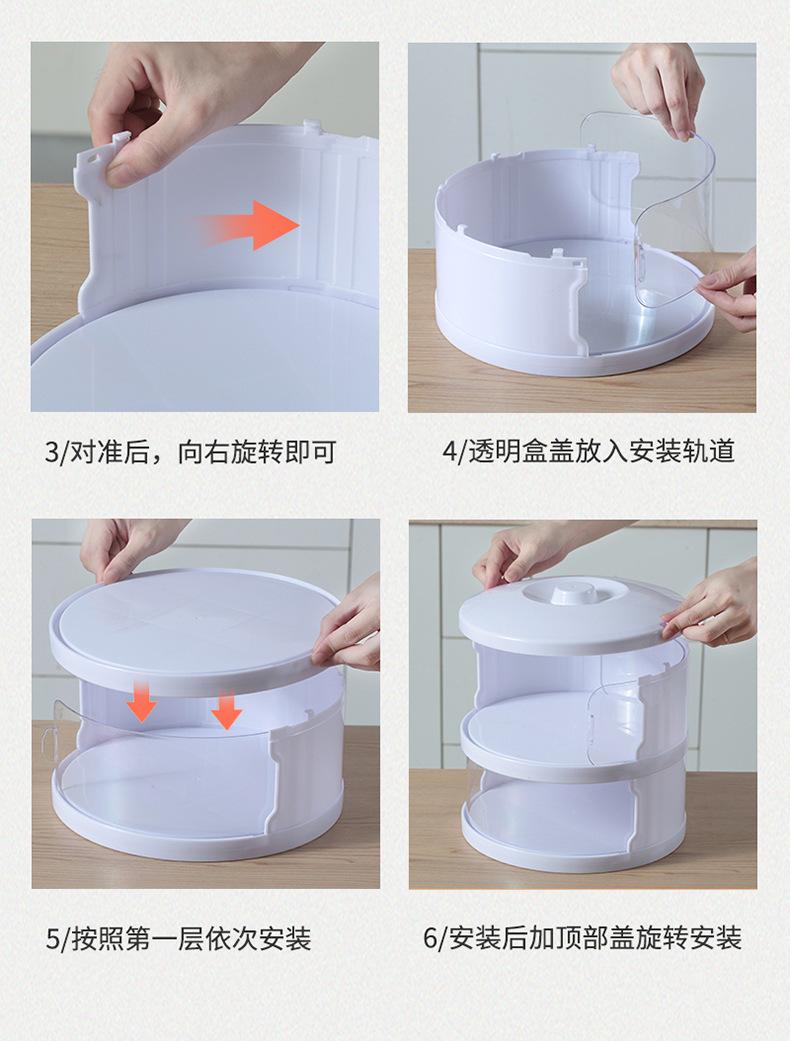 3/对准后，向右旋转即可

4/透明盒盖放入安装轨道

5/按照第一层依次安装

6/安装后加顶部盖旋转安装