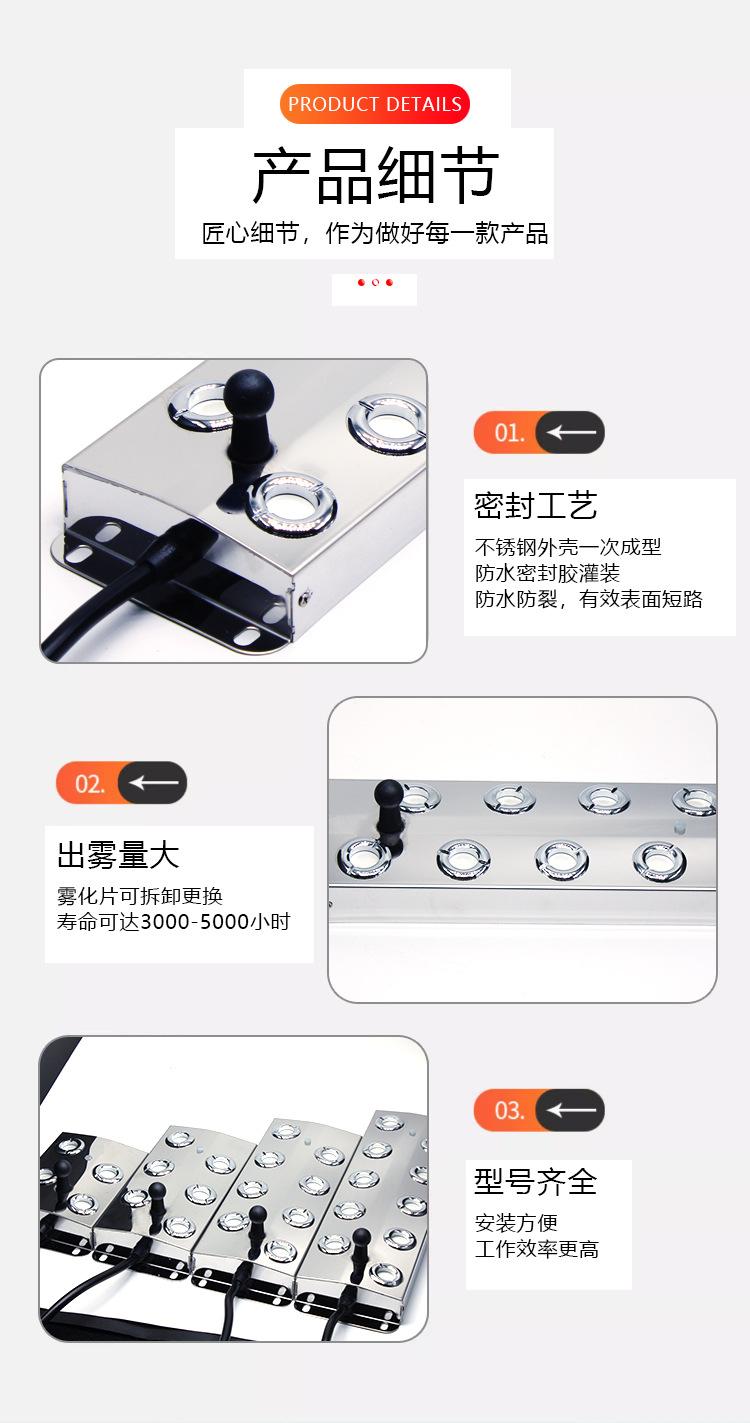 PRODUCT DETAILS

产品细节

匠心细节，作为做好每一款产品

01.

密封工艺

不锈钢外壳一次成型
防水密封胶灌装
防水防裂，有效表面短路

02.

出雾量大

雾化片可拆卸更换
寿命可达3000-5000小时

03.

型号齐全

安装方便
工作效率更高