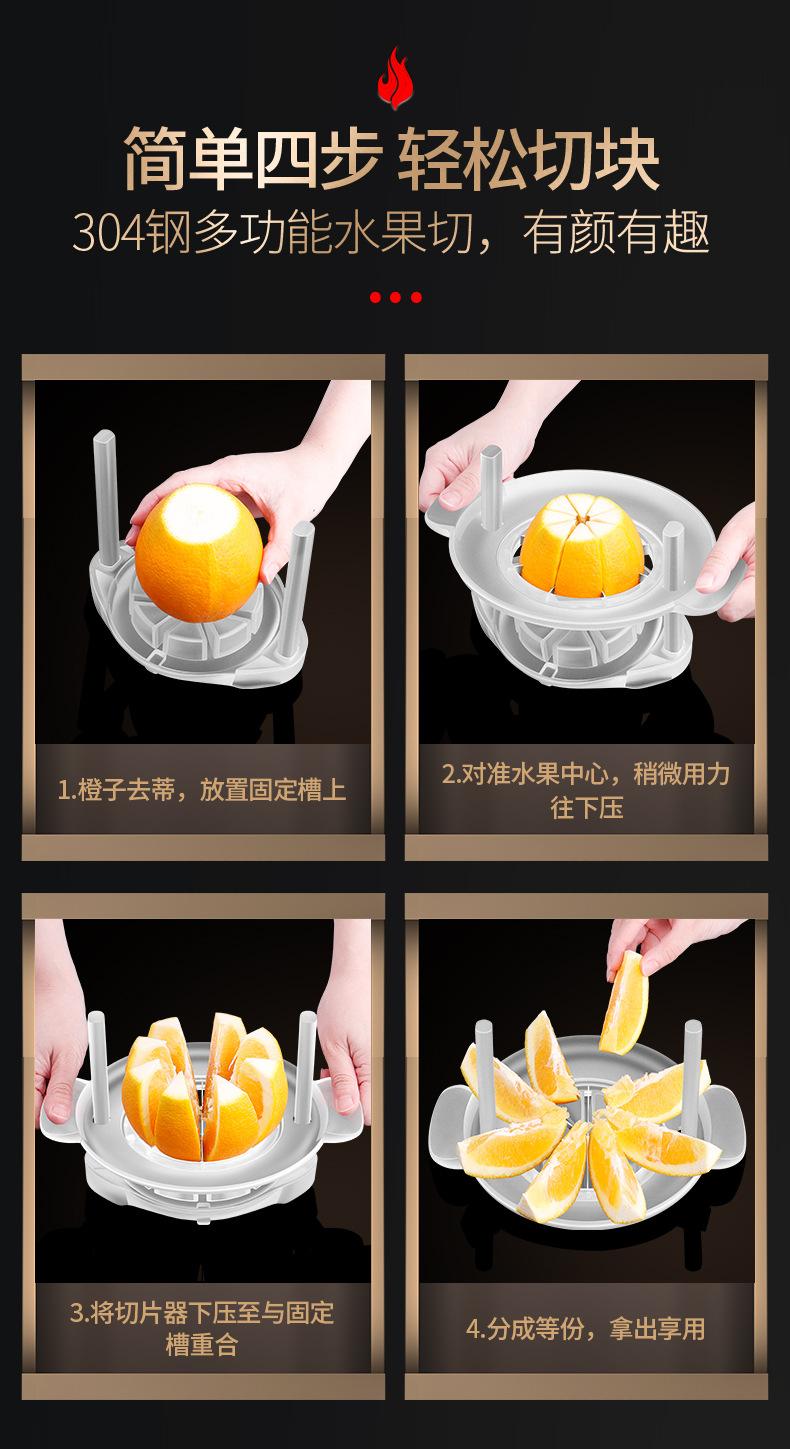 简单四步 轻松切块

304钢多功能水果切，有颜有趣

1.橙子去蒂，放置固定槽上

2.对准水果中心，稍微用力往下压

3.将切片器下压至与固定槽重合

4.分成等份，拿出享用