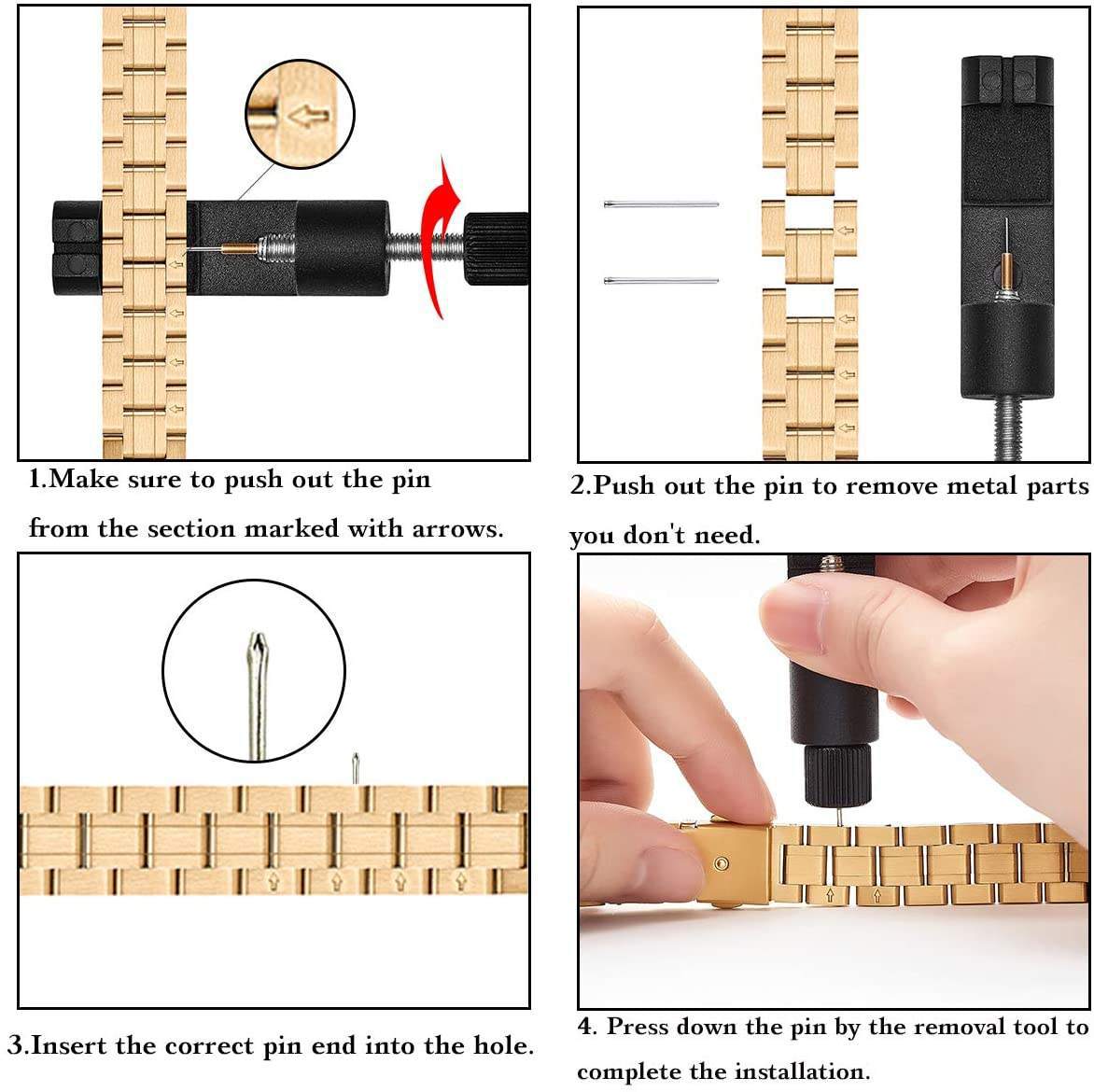 1.Make sure to push out the pin from the section marked with arrows.

2.Push out the pin to remove metal parts you don't need.

3.Insert the correct pin end into the hole.

4. Press down the pin by the removal tool to complete the installation.