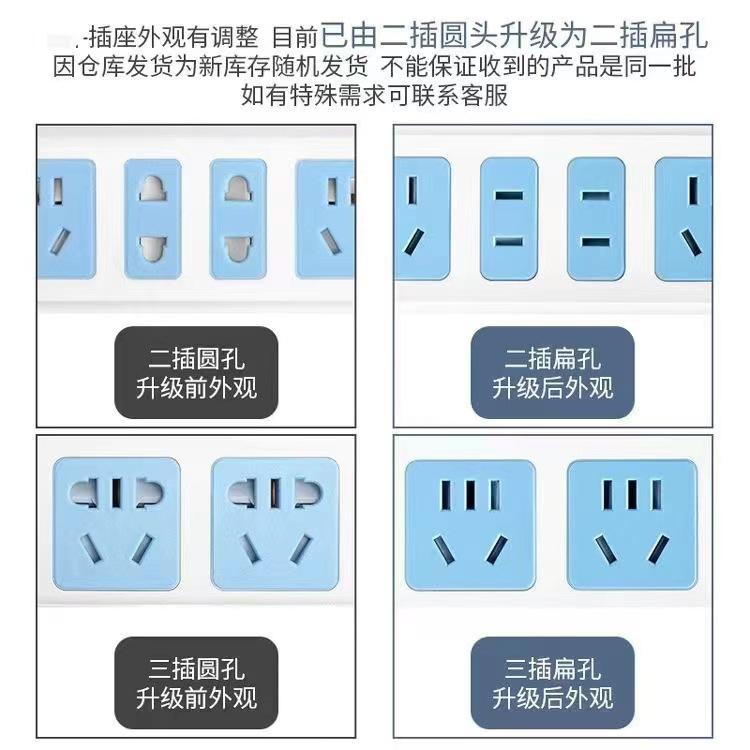 .-插座外观有调整 目前已由二插圆头升级为二插扁孔
因仓库发货为新库存随机发货 不能保证收到的产品是同一批
如有特殊需求可联系客服

二插圆孔
升级前外观

二插扁孔
升级后外观

三插圆孔
升级前外观

三插扁孔
升级后外观