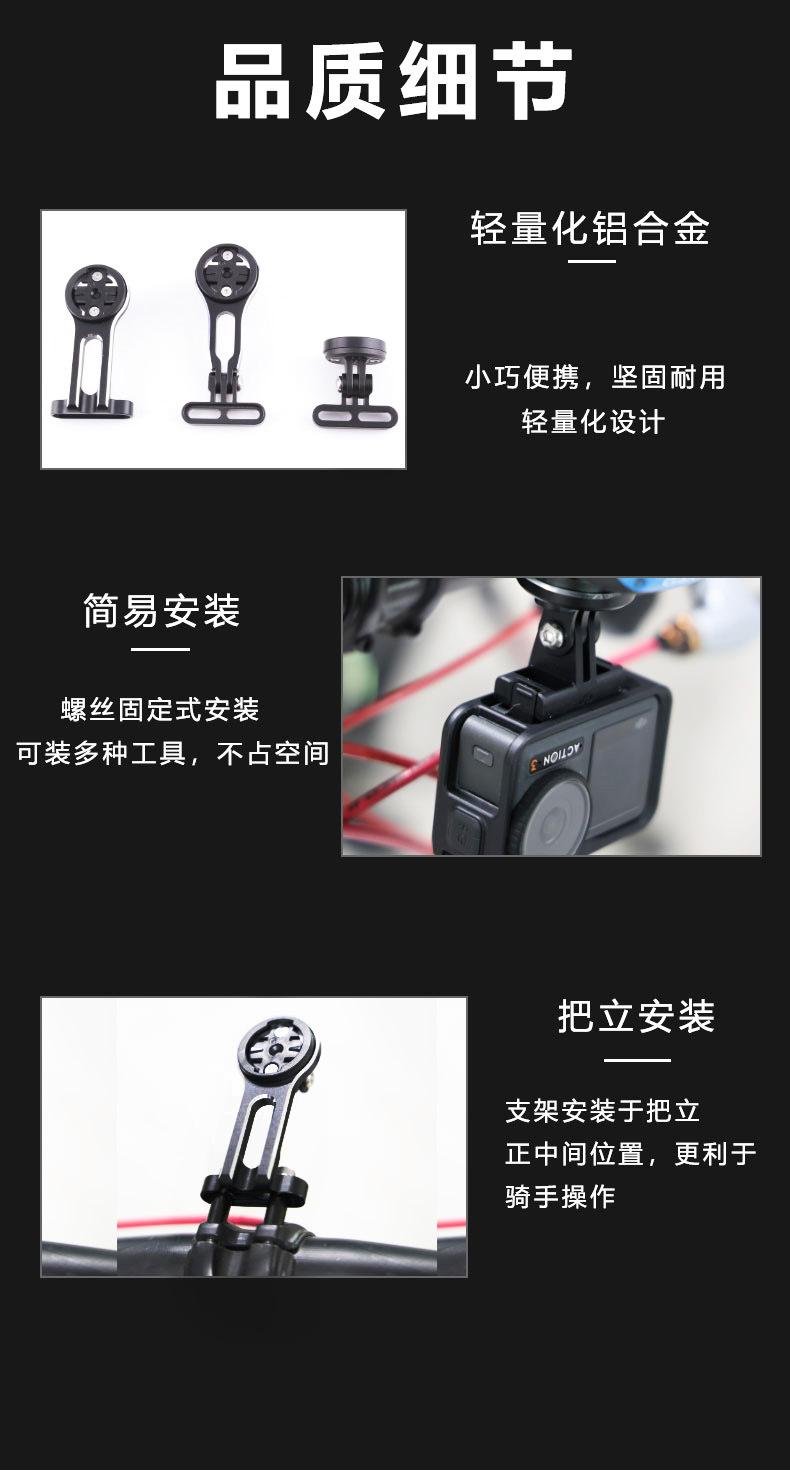 品质细节

轻量化铝合金

小巧便携，坚固耐用
轻量化设计

简易安装

螺丝固定式安装
可装多种工具，不占空间

ACTION 3

把立安装

支架安装于把立
正中间位置，更利于
骑手操作