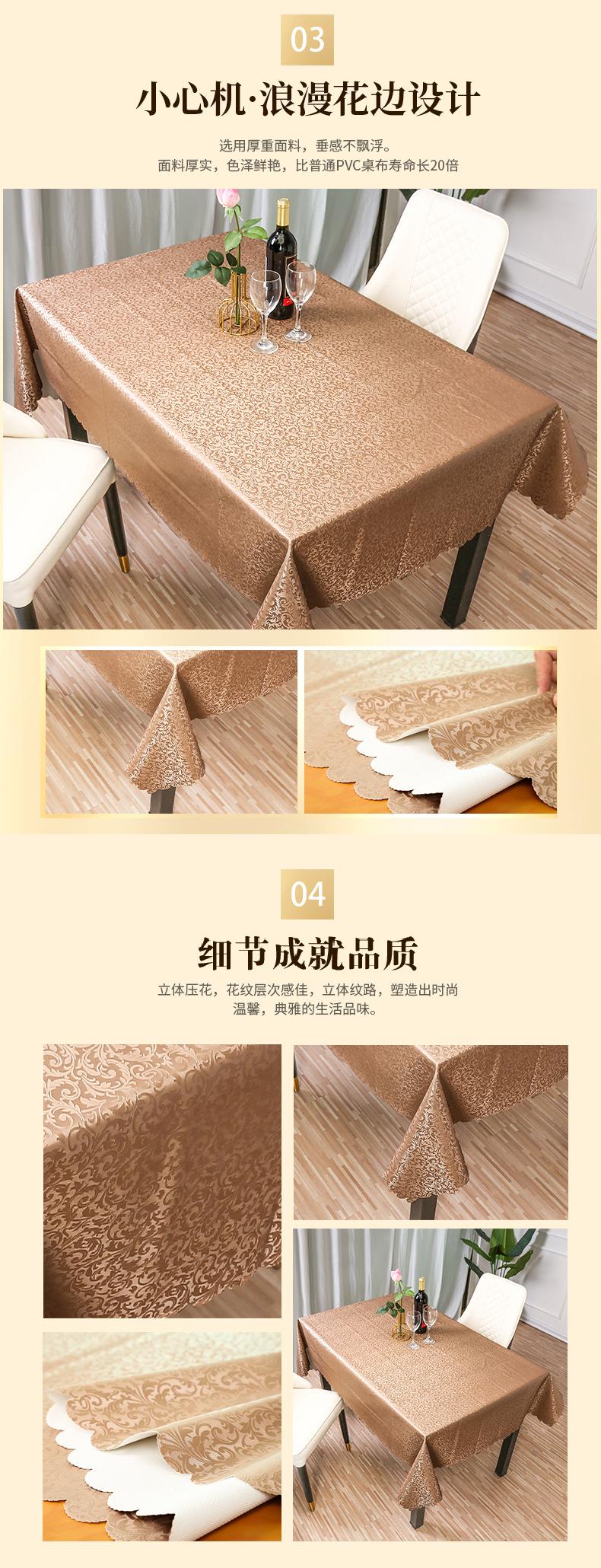 03

小心机·浪漫花边设计

选用厚重面料，垂感不飘浮。
面料厚实，色泽鲜艳，比普通PVC桌布寿命长20倍

04

细节成就品质

立体压花，花纹层次感佳，立体纹路，塑造出时尚温馨，典雅的生活品味。