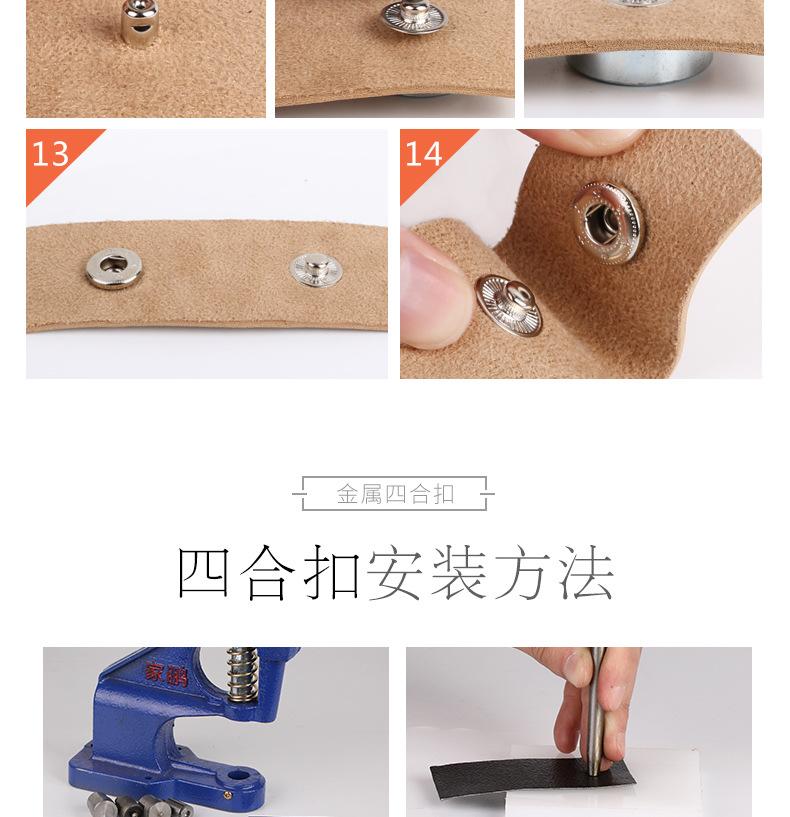 13

14

金属四合扣

四合扣安装方法

家鹏