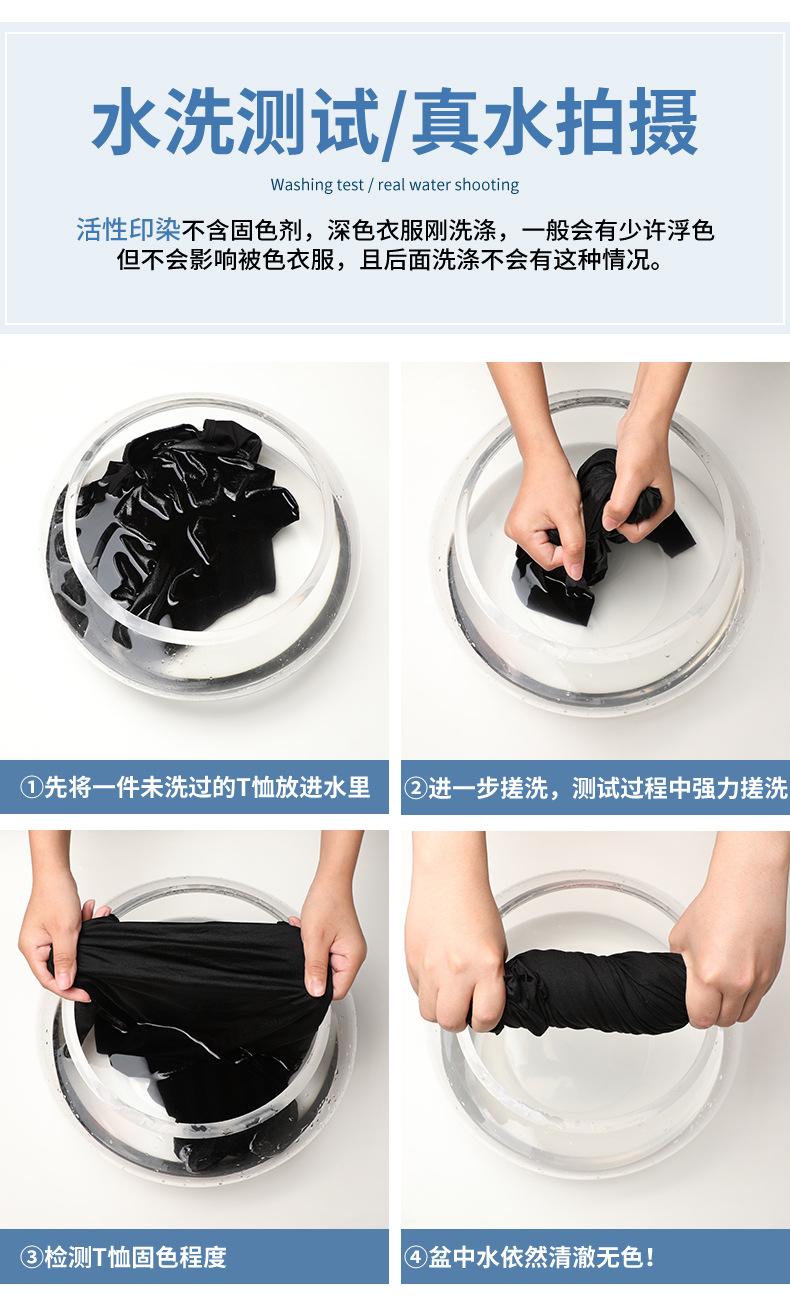 水洗测试/真水拍摄

Washing test / real water shooting

活性印染不含固色剂，深色衣服刚洗涤，一般会有少许浮色
但不会影响被色衣服，且后面洗涤不会有这种情况。

①先将一件未洗过的T恤放进水里

②进一步搓洗，测试过程中强力搓洗

③检测T恤固色程度

④盆中水依然清澈无色！