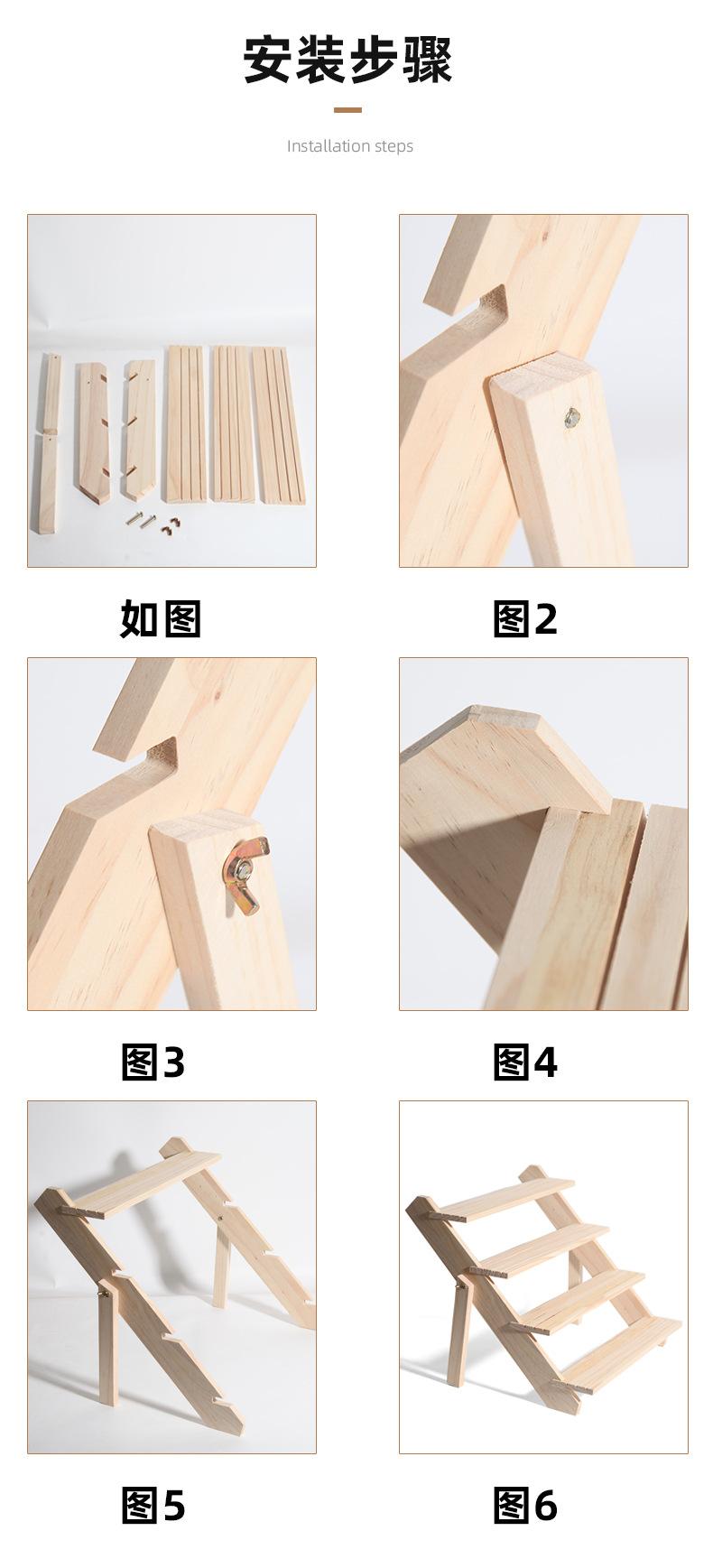 安装步骤

Installation steps

如图

图2

图3

图4

图5

图6