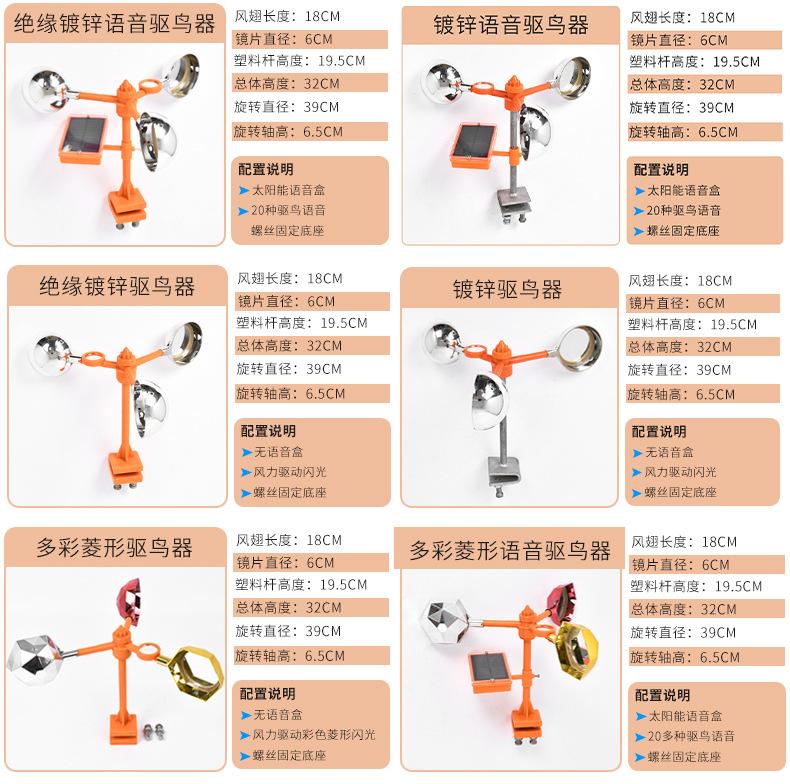 绝缘镀锌语音驱鸟器

风翅长度：18CM
镜片直径：6CM
塑料杆高度：19.5CM
总体高度：32CM
旋转直径：39CM
旋转轴高：6.5CM

配置说明
太阳能语音盒
20种驱鸟语音
螺丝固定底座

镀锌语音驱鸟器

风翅长度：18CM
镜片直径：6CM
塑料杆高度：19.5CM
总体高度：32CM
旋转直径：39CM
旋转轴高：6.5CM

配置说明
太阳能语音盒
20种驱鸟语音
螺丝固定底座

绝缘镀锌驱鸟器

风翅长度：18CM
镜片直径：6CM
塑料杆高度：19.5CM
总体高度：32CM
旋转直径：39CM
旋转轴高：6.5CM

配置说明
无语音盒
风力驱动闪光
螺丝固定底座

镀锌驱鸟器

风翅长度：18CM
镜片直径：6CM
塑料杆高度：19.5CM
总体高度：32CM
旋转直径：39CM
旋转轴高：6.5CM

配置说明
无语音盒
风力驱动闪光
螺丝固定底座

多彩菱形驱鸟器

风翅长度：18CM
镜片直径：6CM
塑料杆高度：19.5CM
总体高度：32CM
旋转直径：39CM
旋转轴高：6.5CM

配置说明
无语音盒
风力驱动彩色菱形闪光
螺丝固定底座

多彩菱形语音驱鸟器

风翅长度：18CM
镜片直径：6CM
塑料杆高度：19.5CM
总体高度：32CM
旋转直径：39CM
旋转轴高：6.5CM

配置说明
太阳能语音盒
20多种驱鸟语音
螺丝固定底座