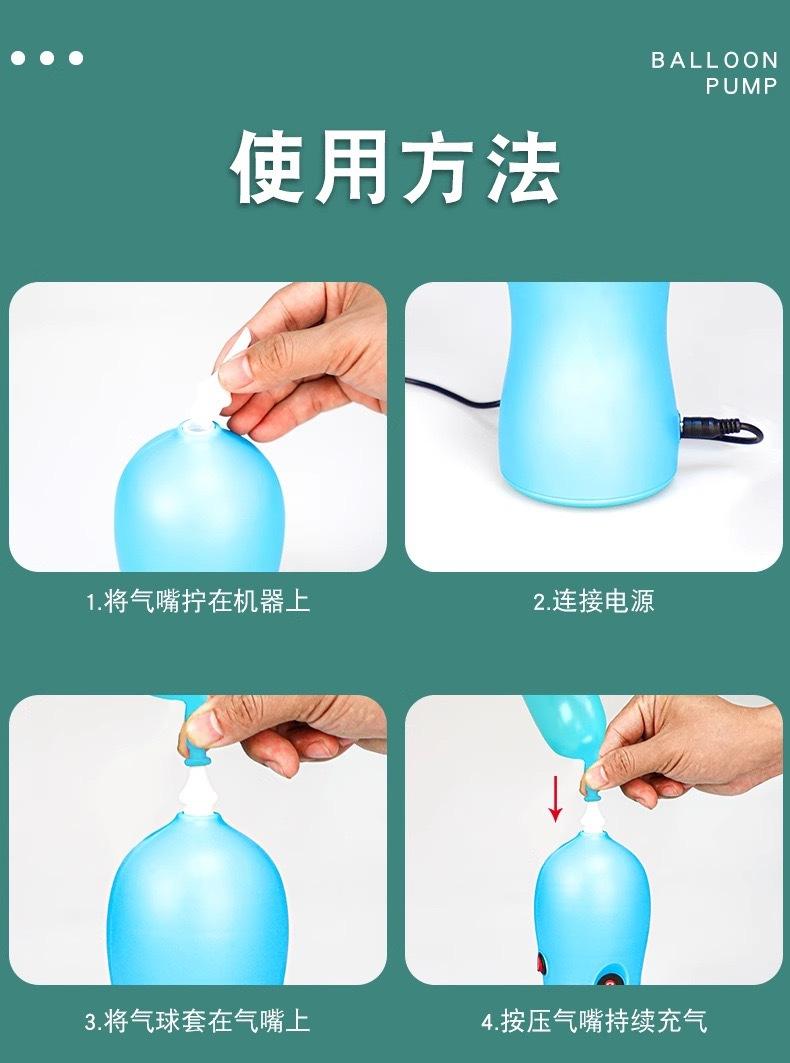 BALLOON PUMP

使用方法

1.将气嘴拧在机器上

2.连接电源

3.将气球套在气嘴上

4.按压气嘴持续充气