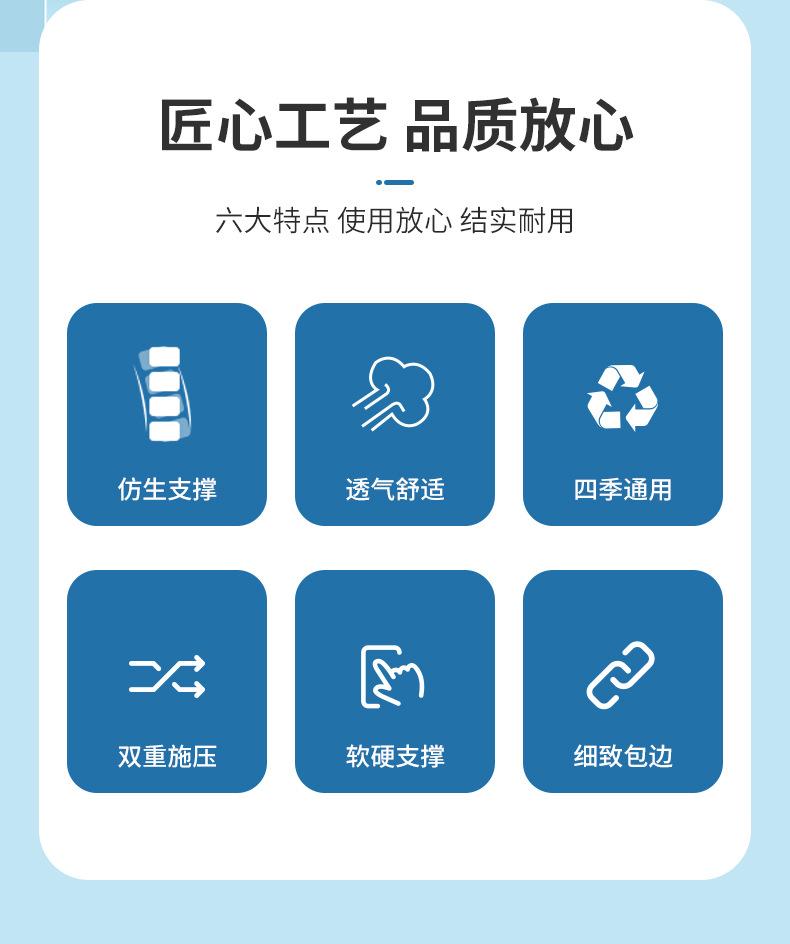 匠心工艺 品质放心

六大特点 使用放心 结实耐用

仿生支撑

透气舒适

四季通用

双重施压

软硬支撑

细致包边