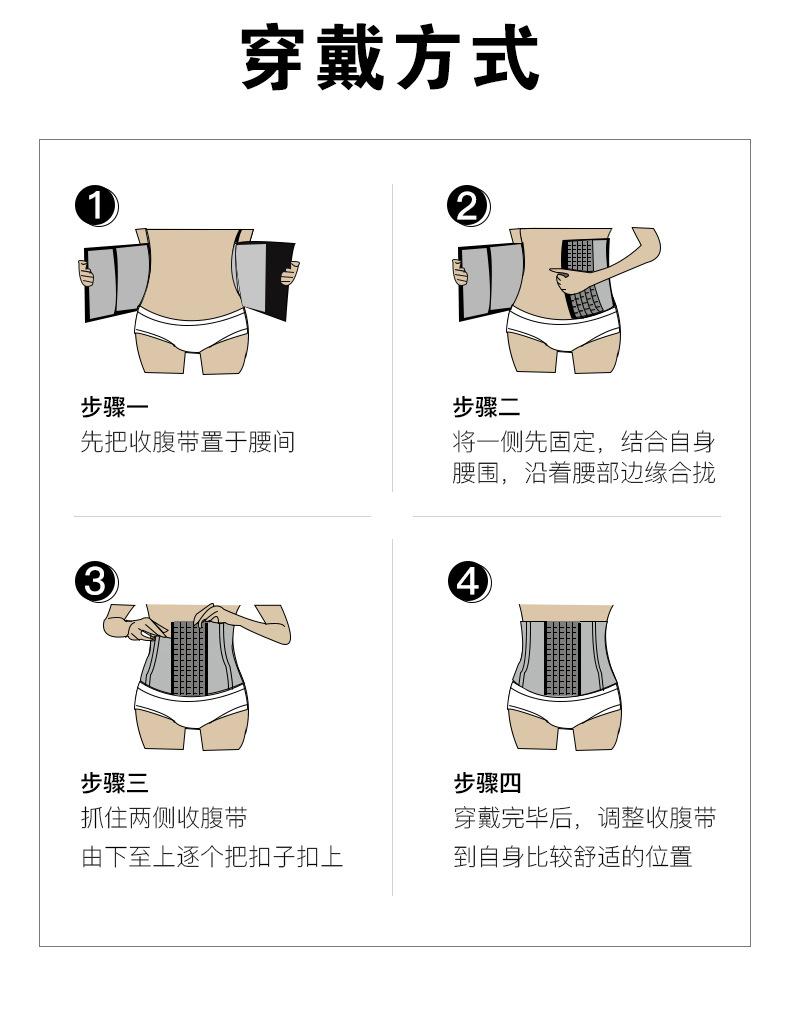 穿戴方式

1
步骤一
先把收腹带置于腰间

2
步骤二
将一侧先固定，结合自身腰围，沿着腰部边缘合拢

3
步骤三
抓住两侧收腹带
由下至上逐个把扣子扣上

4
步骤四
穿戴完毕后，调整收腹带到自身比较舒适的位置