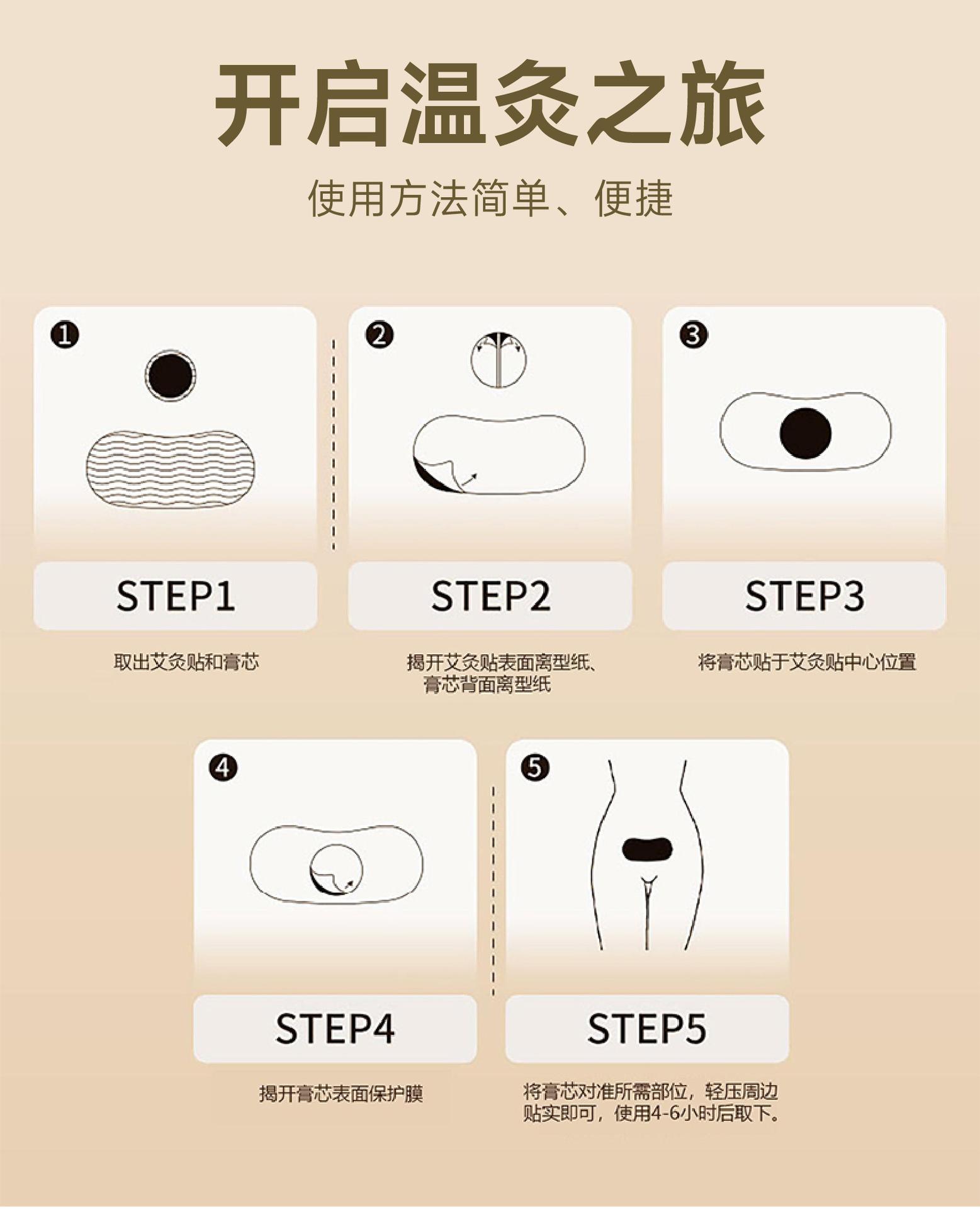 开启温灸之旅

使用方法简单、便捷

❶

STEP1

取出艾灸贴和膏芯

❷

STEP2

揭开艾灸贴表面离型纸、膏芯背面离型纸

❸

STEP3

将膏芯贴于艾灸贴中心位置

❹

STEP4

揭开膏芯表面保护膜

❺

STEP5

将膏芯对准所需部位，轻压周边贴实即可，使用4-6小时后取下。