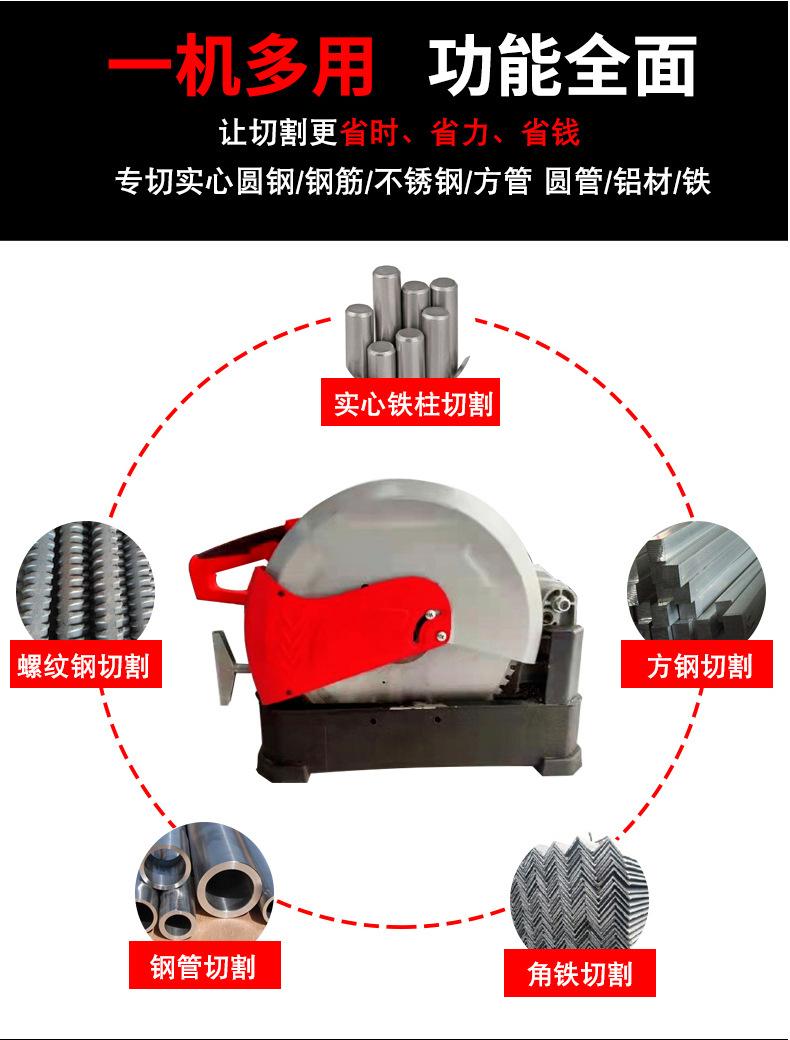 一机多用 功能全面

让切割更省时、省力、省钱

专切实心圆钢/钢筋/不锈钢/方管 圆管/铝材/铁

实心铁柱切割

螺纹钢切割

方钢切割

钢管切割

角铁切割