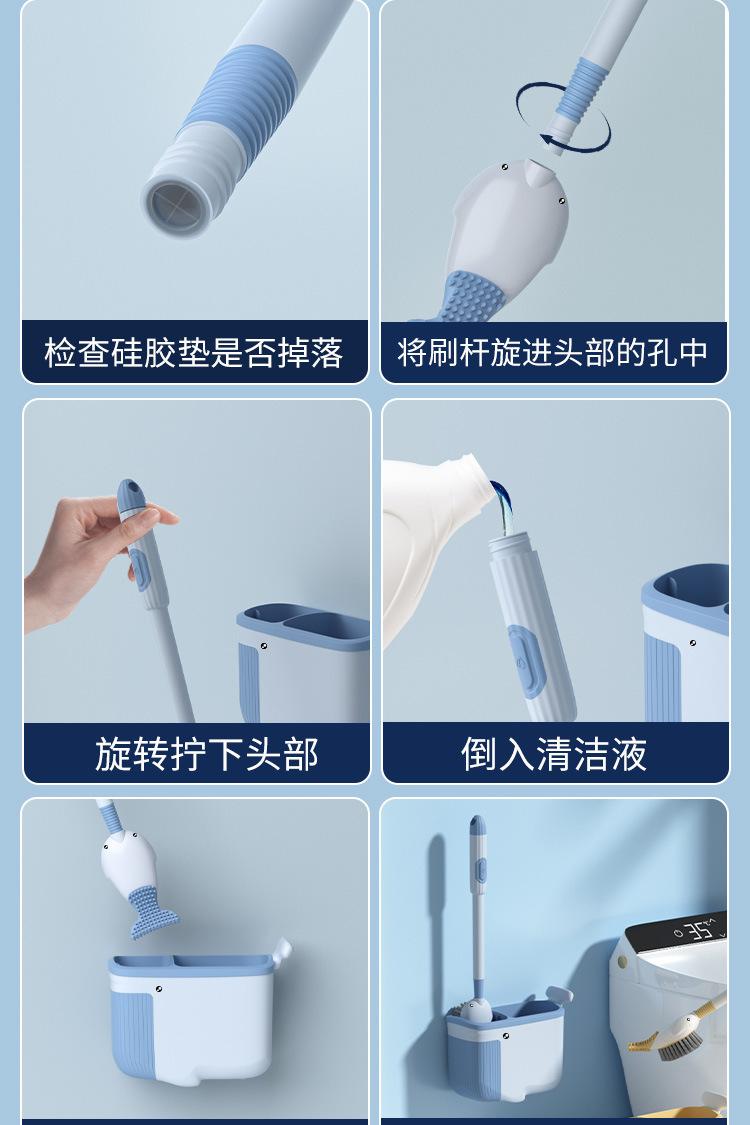 检查硅胶垫是否掉落

将刷杆旋进头部的孔中

旋转拧下头部

倒入清洁液

35°