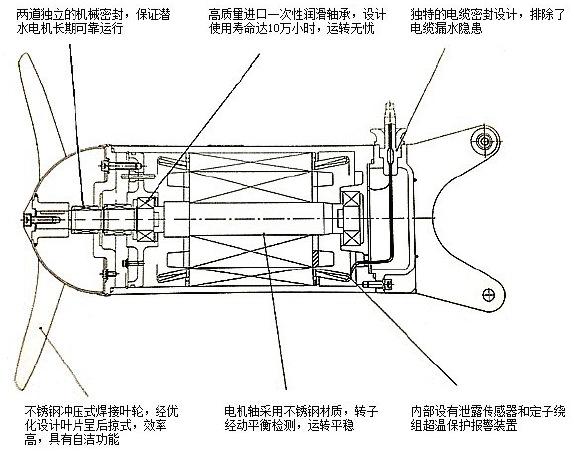 两道独立的机械密封，保证潜水电机长期可靠运行

高质量进口一次性润滑轴承，设计使用寿命达10万小时，运转无忧

独特的电缆密封设计，排除了电缆漏水隐患

不锈钢冲压式焊接叶轮，经优化设计叶片呈后掠式，效率高，具有自洁功能

电机轴采用不锈钢材质，转子经动平衡检测，运转平稳

内部设有泄露传感器和定子绕组超温保护报警装置