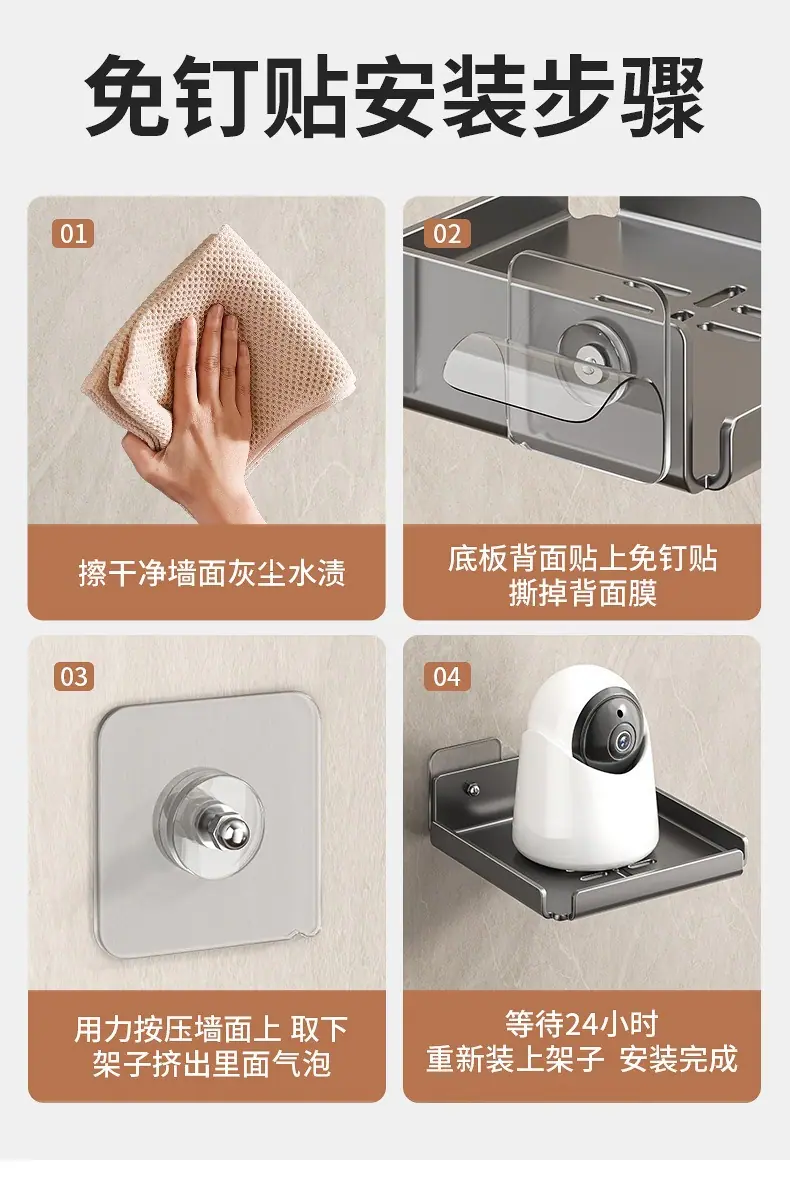 免钉贴安装步骤

01

擦干净墙面灰尘水渍

02

底板背面贴上免钉贴
撕掉背面膜

03

用力按压墙面上 取下
架子挤出里面气泡

04

等待24小时
重新装上架子 安装完成