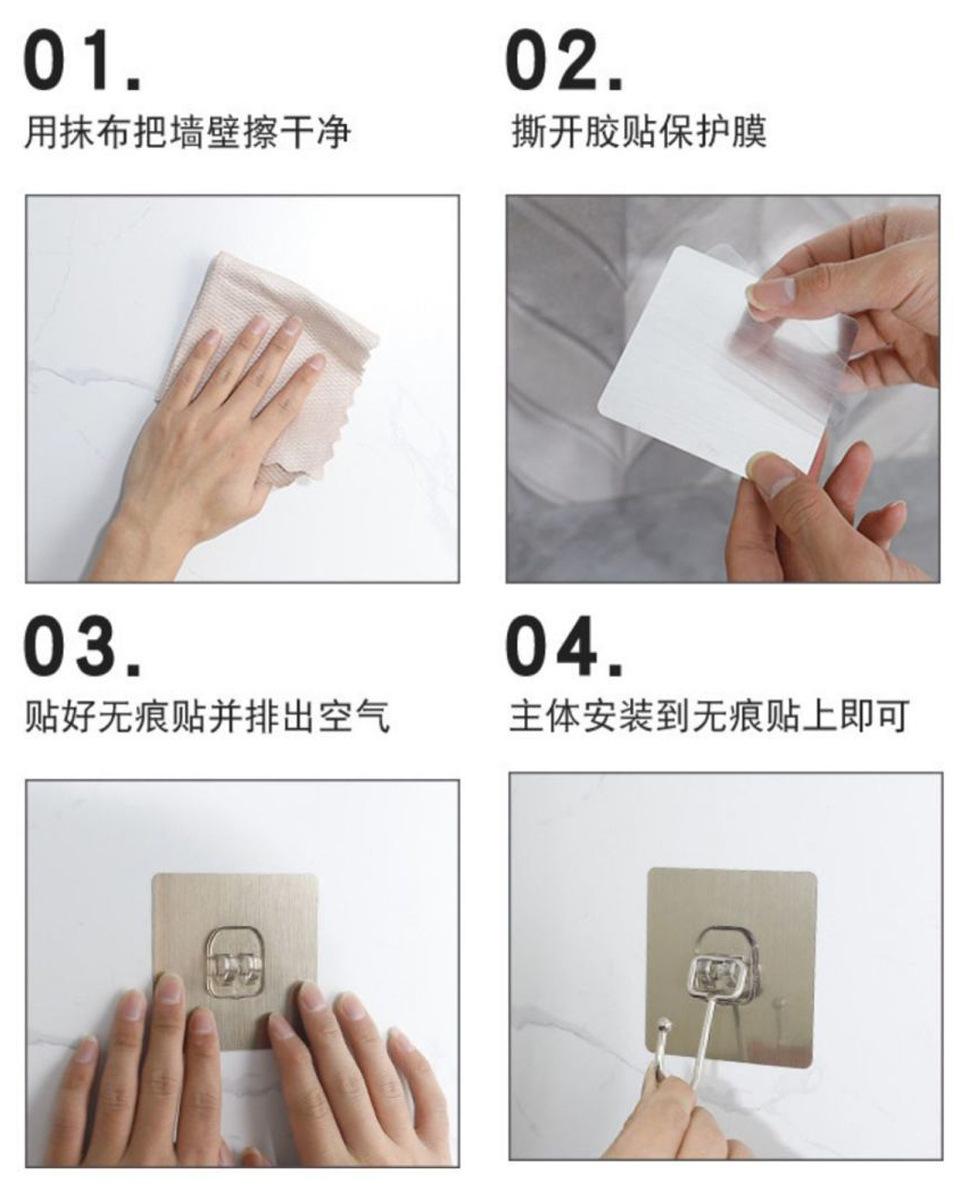 01.
用抹布把墙壁擦干净

02.
撕开胶贴保护膜

03.
贴好无痕贴并排出空气

04.
主体安装到无痕贴上即可