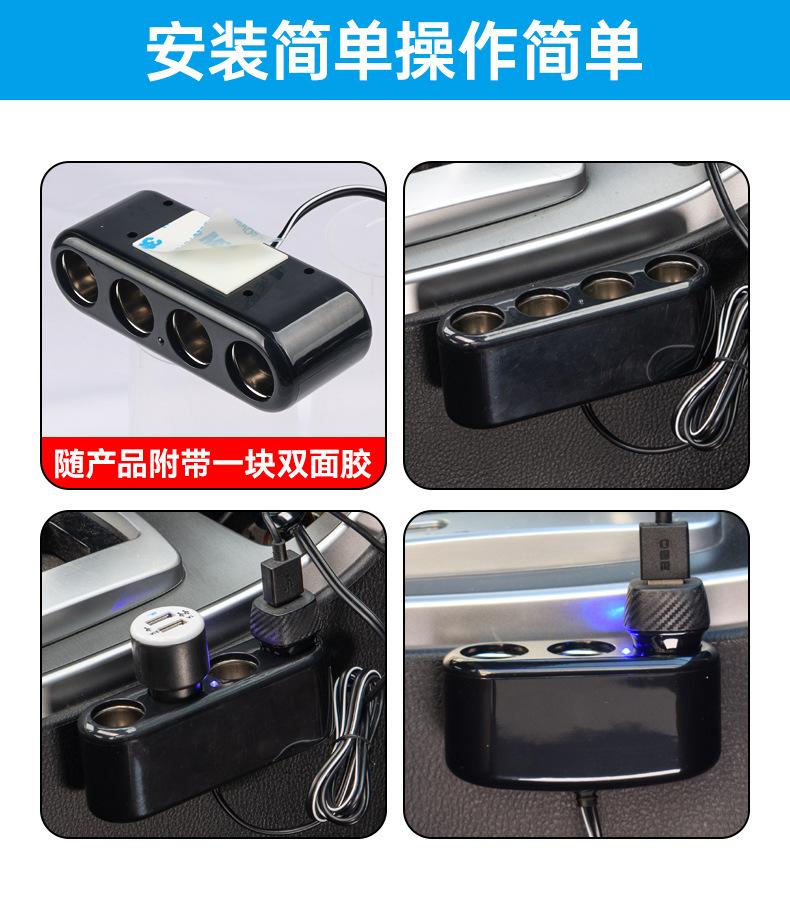 安装简单操作简单

随产品附带一块双面胶