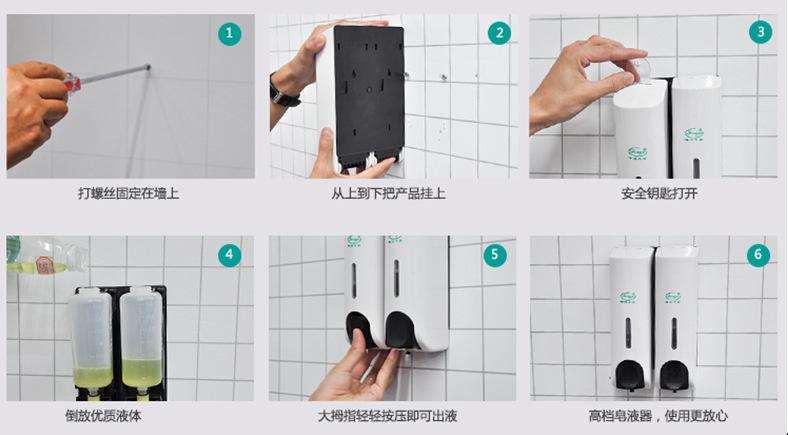 1
打螺丝固定在墙上

2
从上到下把产品挂上

3
安全钥匙打开

4
倒放优质液体

5
大拇指轻轻按压即可出液

6
高档皂液器，使用更放心