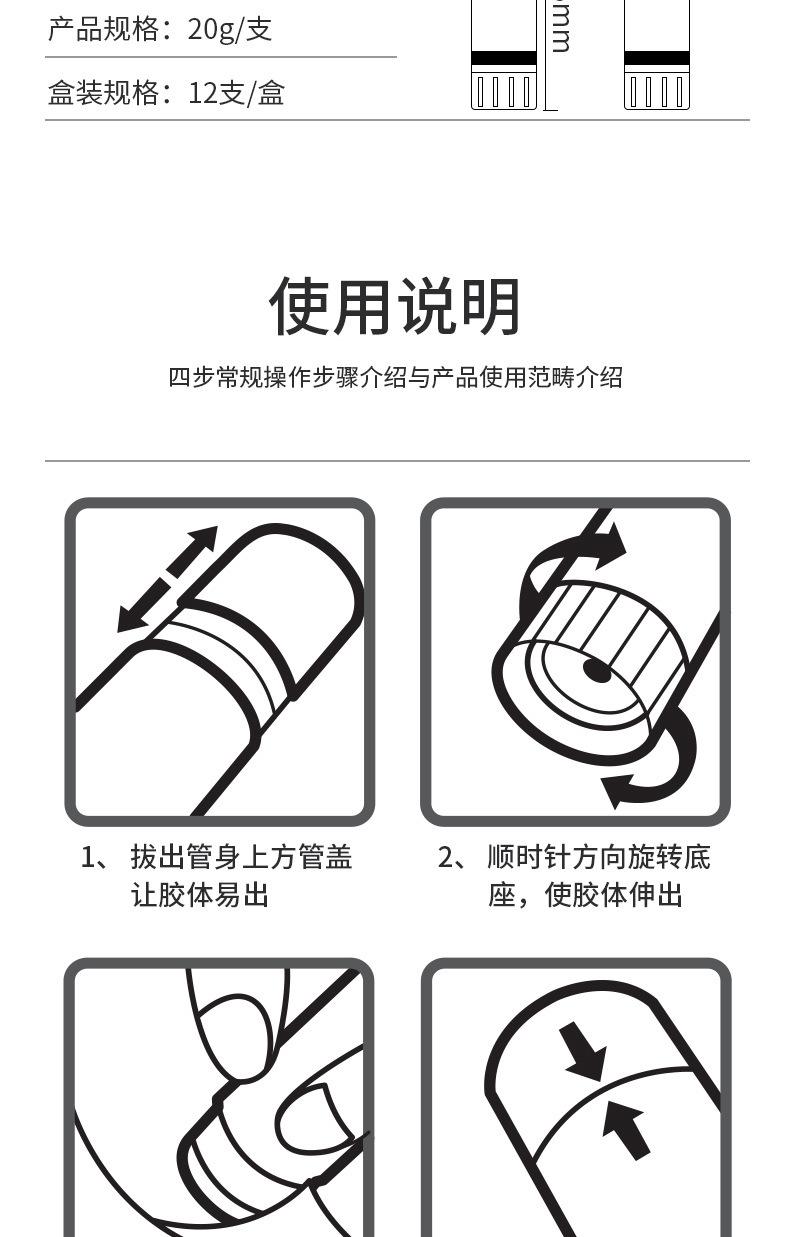 产品规格：20g/支

盒装规格：12支/盒

mm

使用说明

四步常规操作步骤介绍与产品使用范畴介绍

1、拔出管身上方管盖让胶体易出

2、顺时针方向旋转底座，使胶体伸出