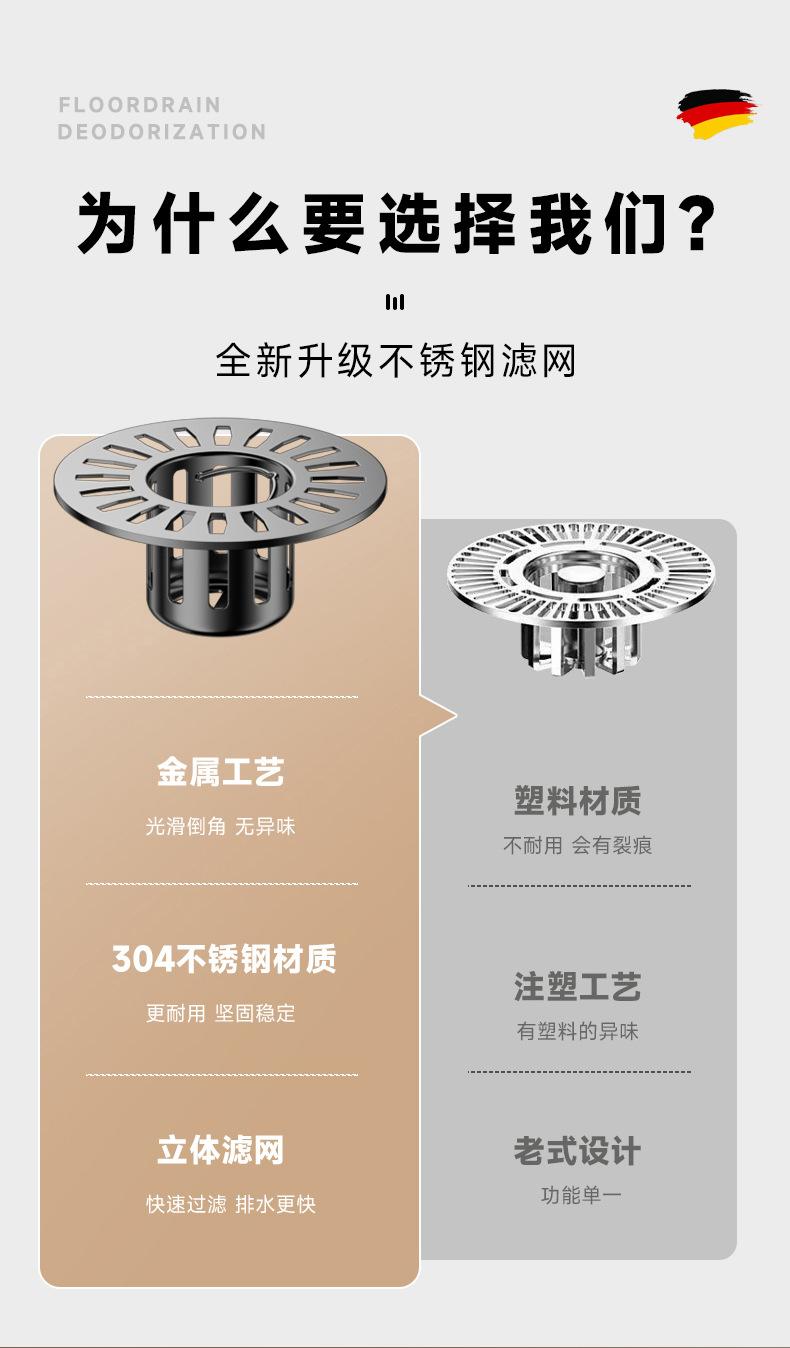 FLOORDRAIN
DEODORIZATION

为什么要选择我们?

全新升级不锈钢滤网

金属工艺

光滑倒角 无异味

304不锈钢材质

更耐用 坚固稳定

立体滤网

快速过滤 排水更快

塑料材质

不耐用 会有裂痕

注塑工艺

有塑料的异味

老式设计

功能单一