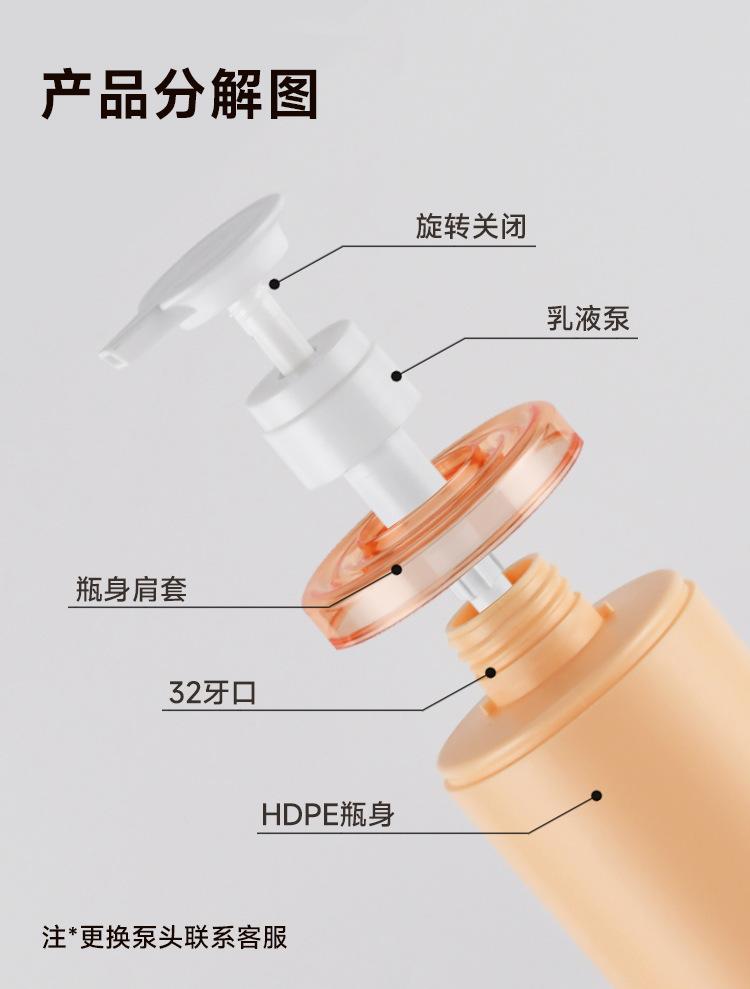 产品分解图

旋转关闭

乳液泵

瓶身肩套

32牙口

HDPE瓶身

注*更换泵头联系客服