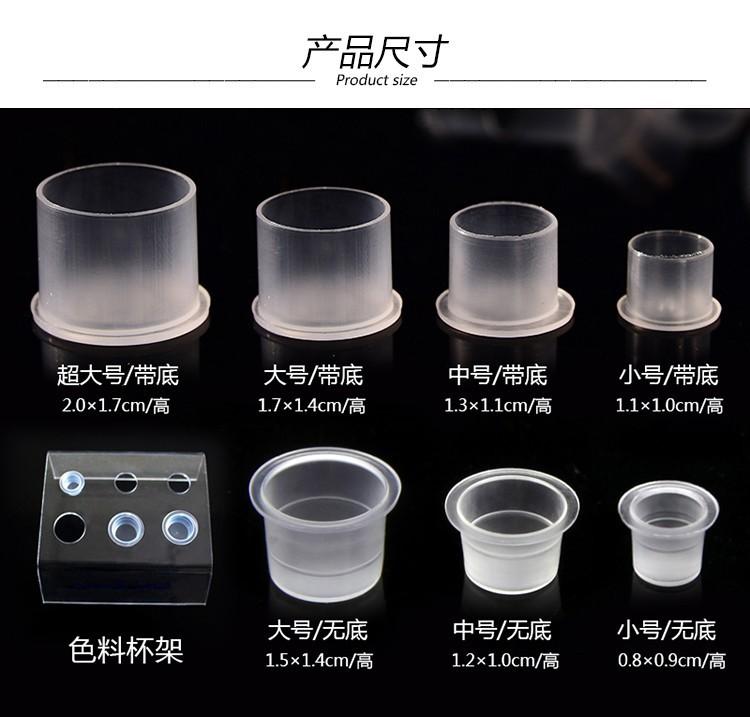 产品尺寸

Product size

超大号/带底
2.0×1.7cm/高

大号/带底
1.7×1.4cm/高

中号/带底
1.3×1.1cm/高

小号/带底
1.1×1.0cm/高

色料杯架

大号/无底
1.5×1.4cm/高

中号/无底
1.2×1.0cm/高

小号/无底
0.8×0.9cm/高