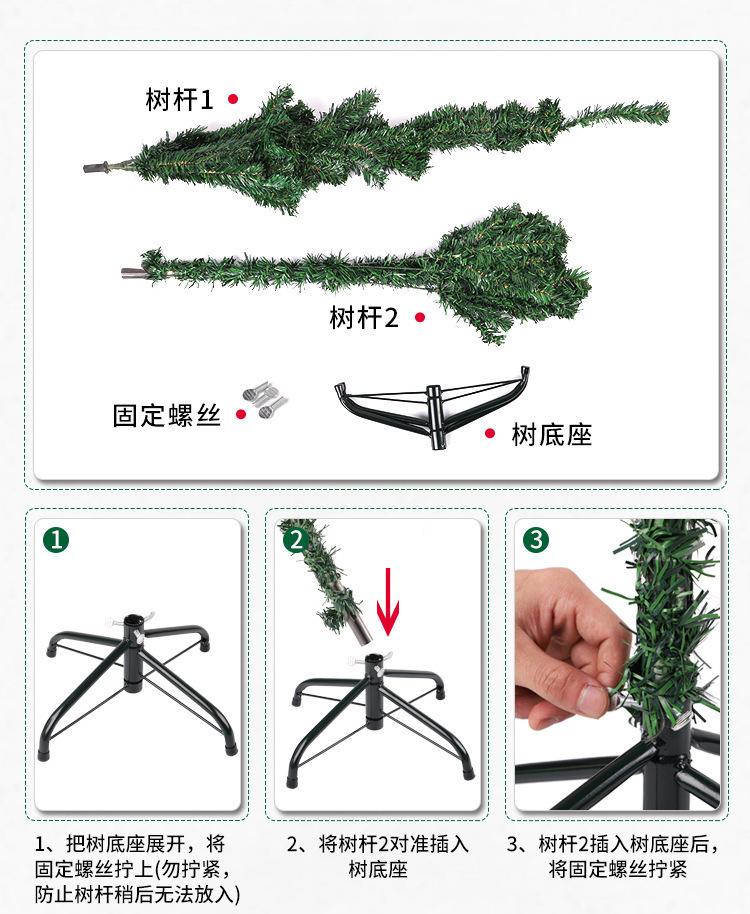 树杆1

树杆2

固定螺丝

树底座

1

2

3

1、把树底座展开，将固定螺丝拧上(勿拧紧，防止树杆稍后无法放入)

2、将树杆2对准插入树底座

3、树杆2插入树底座后，将固定螺丝拧紧