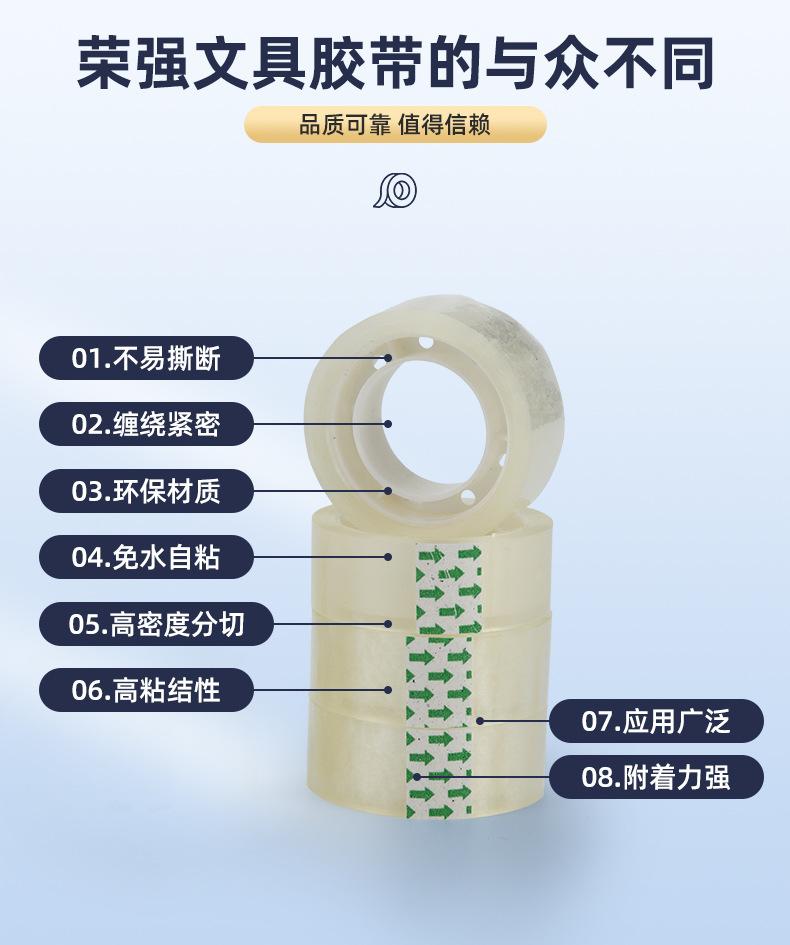 荣强文具胶带的与众不同

品质可靠 值得信赖

01.不易撕断

02.缠绕紧密

03.环保材质

04.免水自粘

05.高密度分切

06.高粘结性

07.应用广泛

08.附着力强