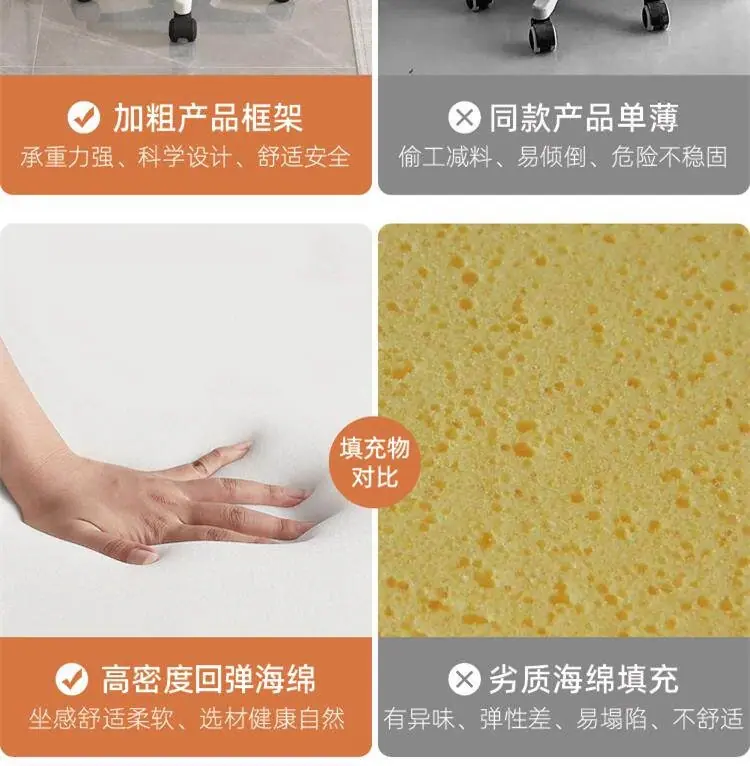 加粗产品框架
承重力强、科学设计、舒适安全

同款产品单薄
偷工减料、易倾倒、危险不稳固

填充物对比

高密度回弹海绵
坐感舒适柔软、选材健康自然

劣质海绵填充
有异味、弹性差、易塌陷、不舒适