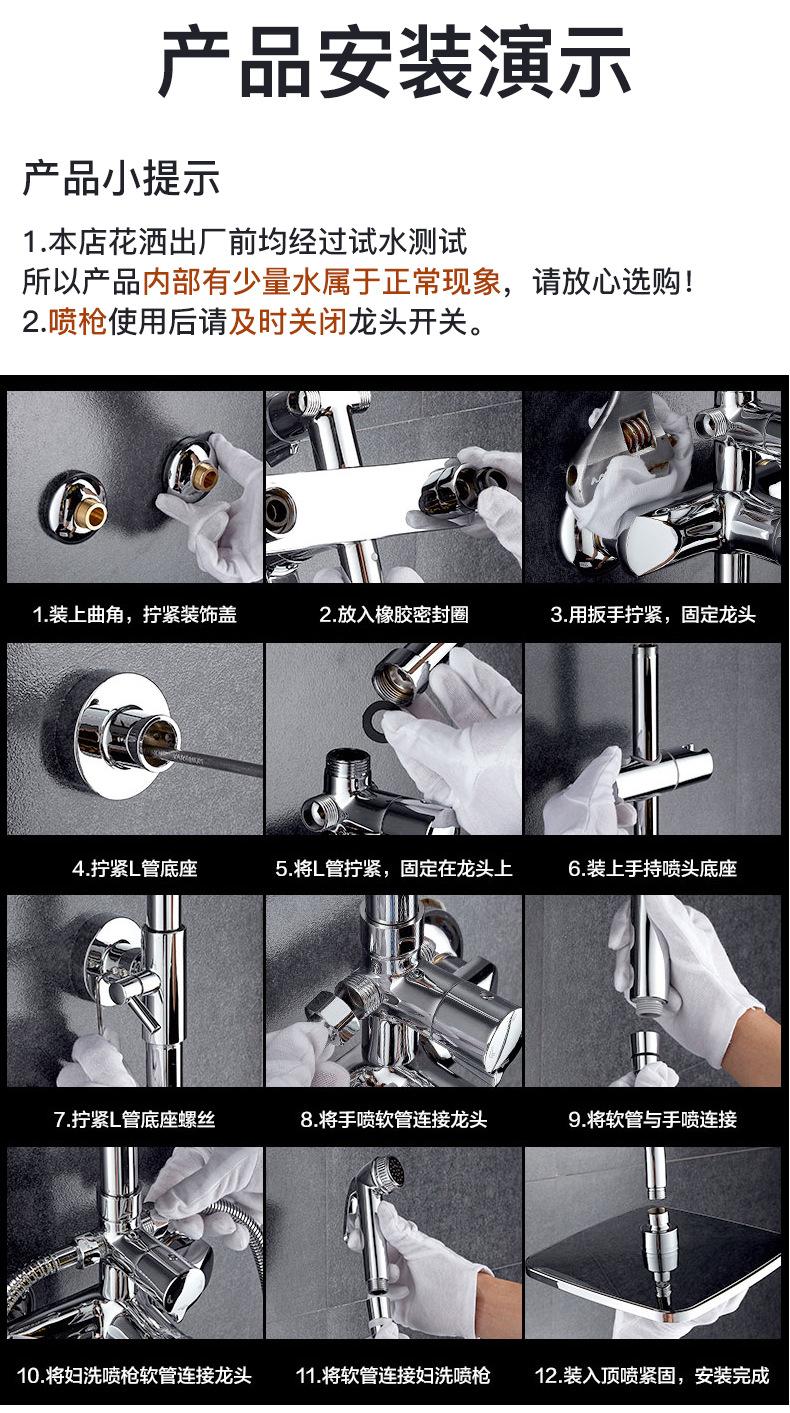 产品安装演示

产品小提示

1.本店花洒出厂前均经过试水测试
所以产品内部有少量水属于正常现象，请放心选购！
2.喷枪使用后请及时关闭龙头开关。

1.装上曲角，拧紧装饰盖

2.放入橡胶密封圈

3.用扳手拧紧，固定龙头

4.拧紧L管底座

5.将L管拧紧，固定在龙头上

6.装上手持喷头底座

7.拧紧L管底座螺丝

8.将手喷软管连接龙头

9.将软管与手喷连接

10.将妇洗喷枪软管连接龙头

11.将软管连接妇洗喷枪

12.装入顶喷紧固，安装完成