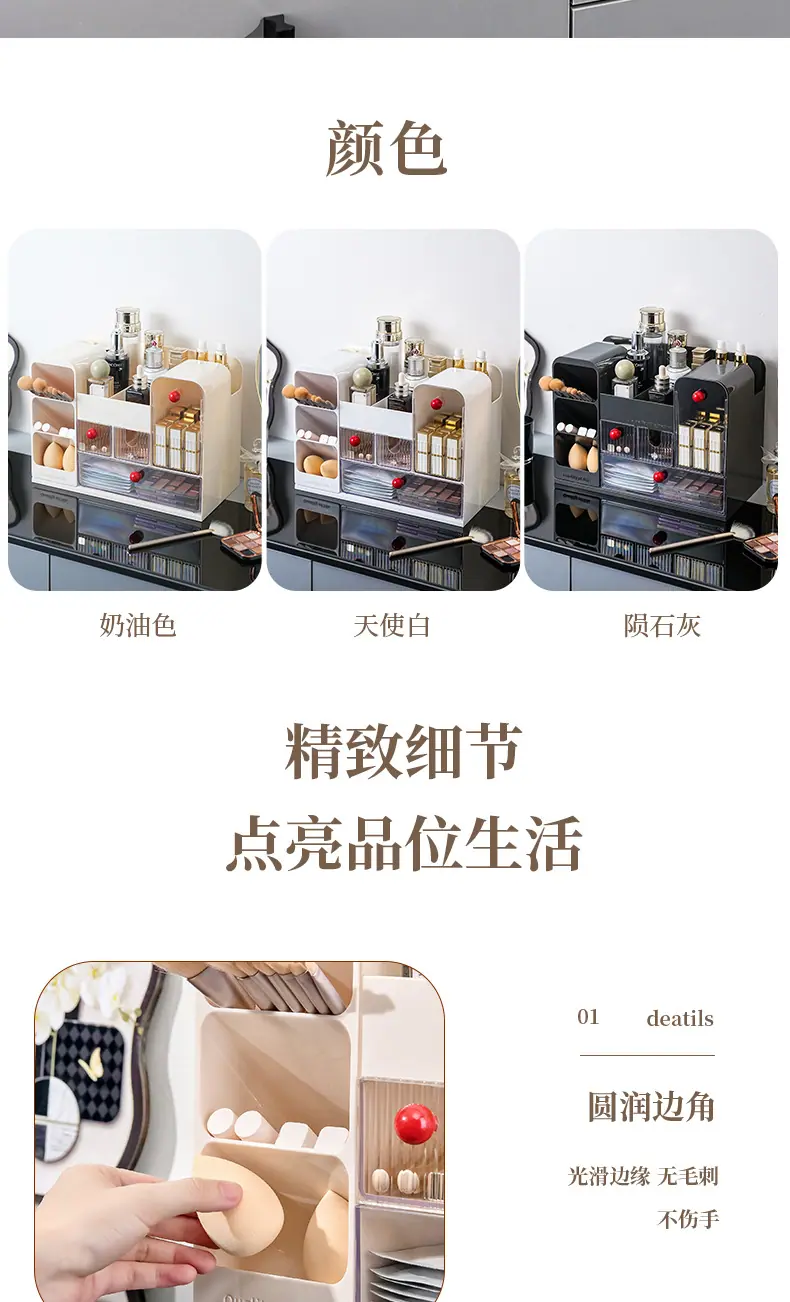 颜色

奶油色

天使白

陨石灰

精致细节
点亮品位生活

01 deatils

圆润边角

光滑边缘 无毛刺
不伤手