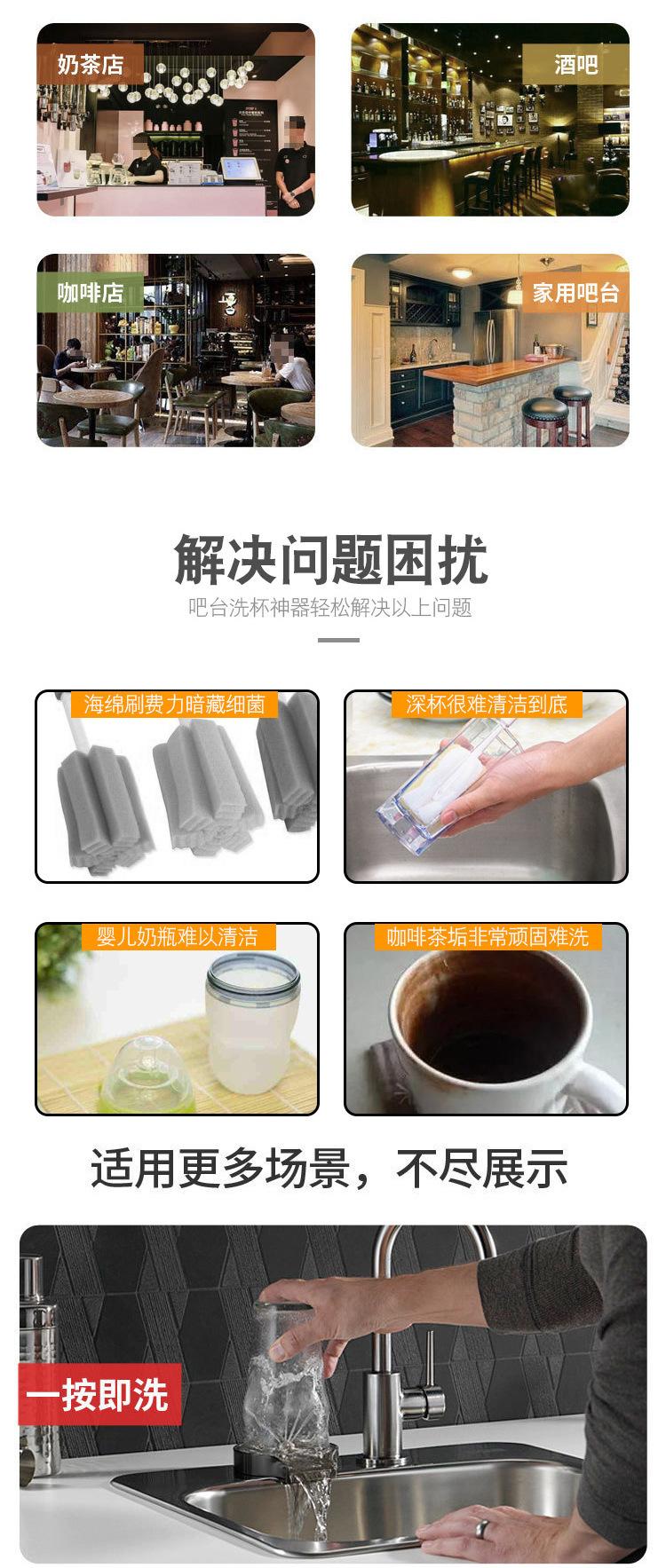 奶茶店

酒吧

咖啡店

家用吧台

解决问题困扰

吧台洗杯神器轻松解决以上问题

海绵刷费力暗藏细菌

深杯很难清洁到底

婴儿奶瓶难以清洁

咖啡茶垢非常顽固难洗

适用更多场景，不尽展示

一按即洗