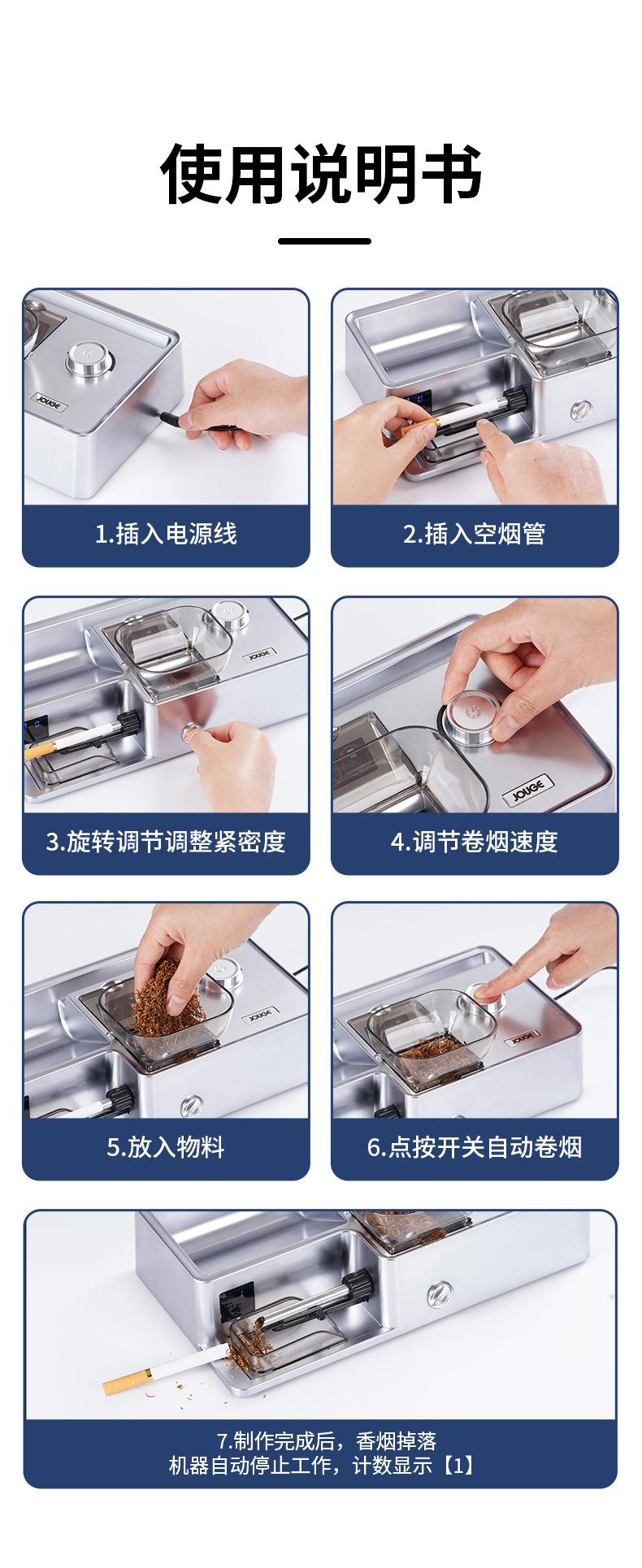 使用说明书

JOUGE

1.插入电源线

2.插入空烟管

JOUGE

3.旋转调节调整紧密度

JOUGE

4.调节卷烟速度

JOUGE

5.放入物料

JOUGE

6.点按开关自动卷烟

7.制作完成后，香烟掉落
机器自动停止工作，计数显示【1】