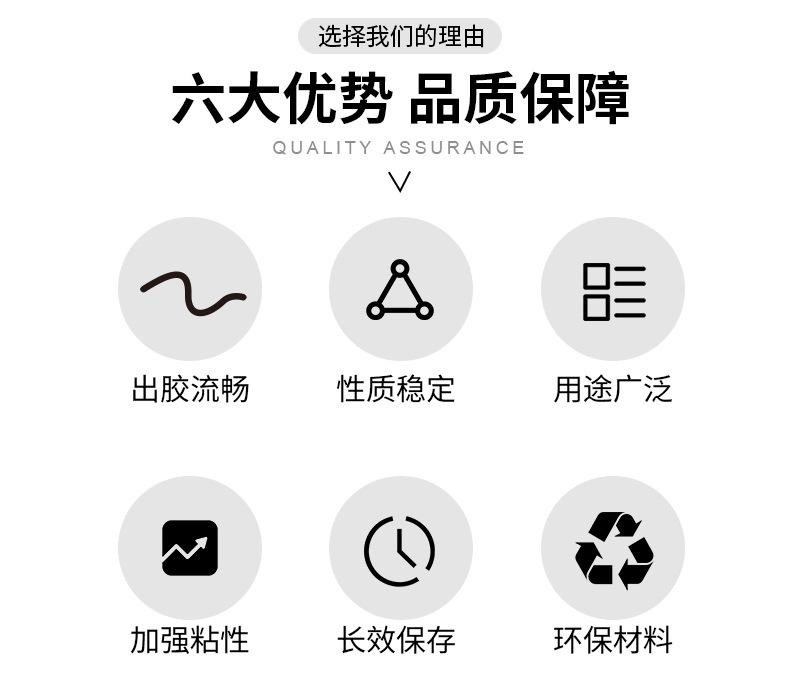 选择我们的理由

六大优势 品质保障

QUALITY ASSURANCE

出胶流畅 性质稳定 用途广泛

加强粘性 长效保存 环保材料