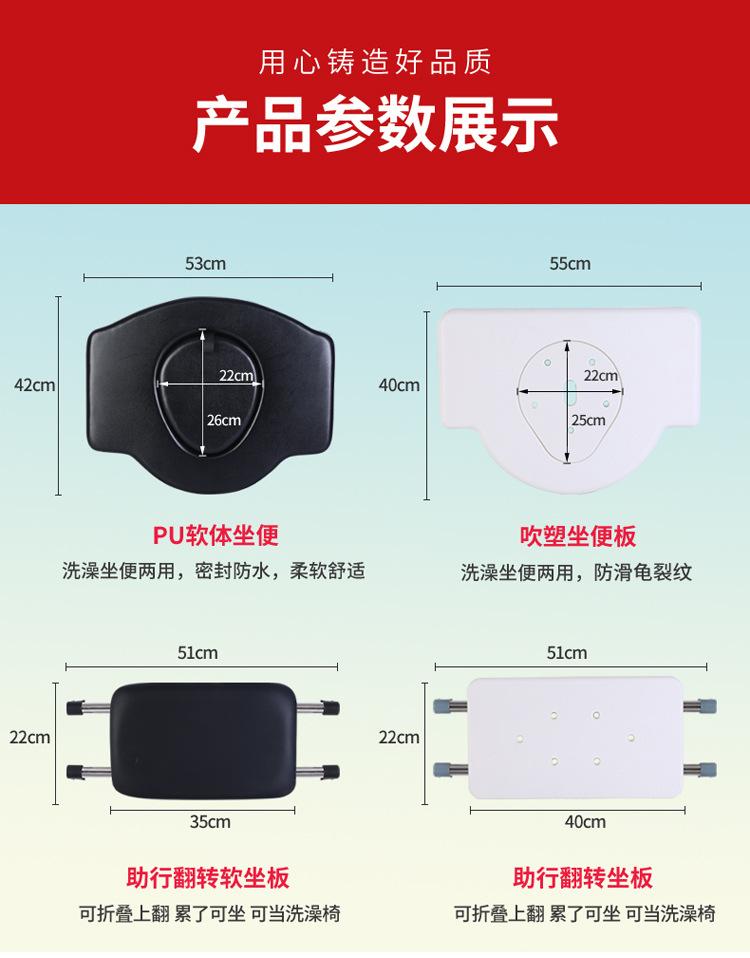 用心铸造好品质

产品参数展示

53cm
42cm
22cm
26cm

PU软体坐便
洗澡坐便两用，密封防水，柔软舒适

55cm
40cm
22cm
25cm

吹塑坐便板
洗澡坐便两用，防滑龟裂纹

51cm
22cm
35cm

助行翻转软坐板
可折叠上翻 累了可坐 可当洗澡椅

51cm
22cm
40cm

助行翻转坐板
可折叠上翻 累了可坐 可当洗澡椅