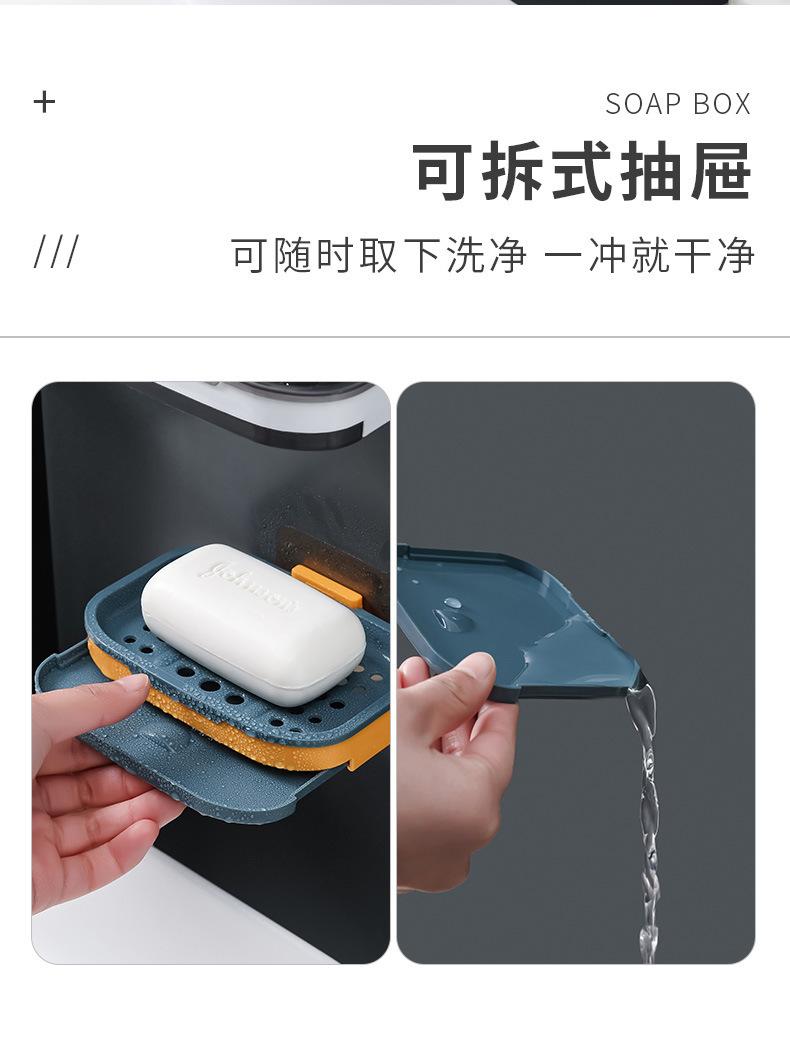 +

SOAP BOX

可拆式抽屉

///

可随时取下洗净 一冲就干净

Johnson