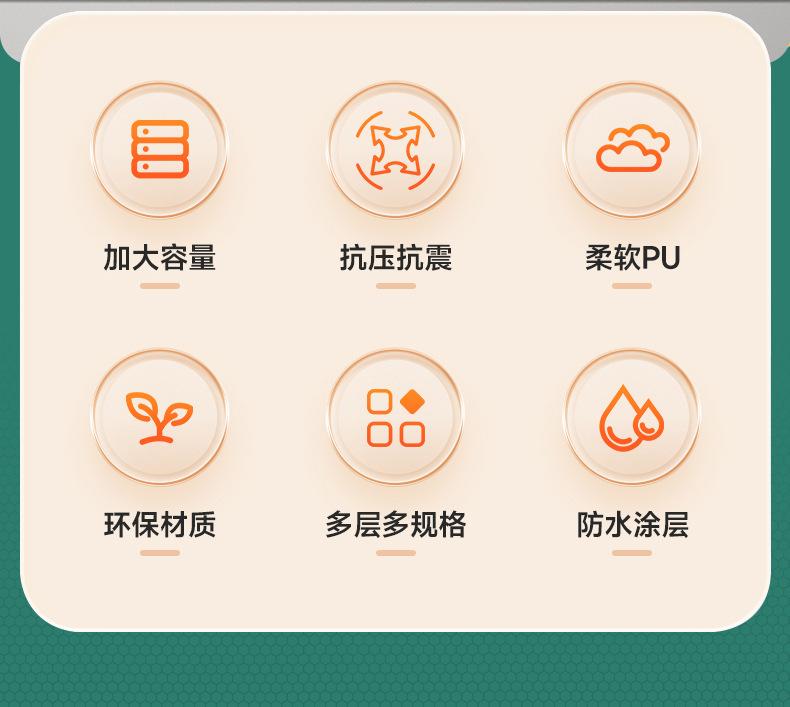 加大容量

抗压抗震

柔软PU

环保材质

多层多规格

防水涂层