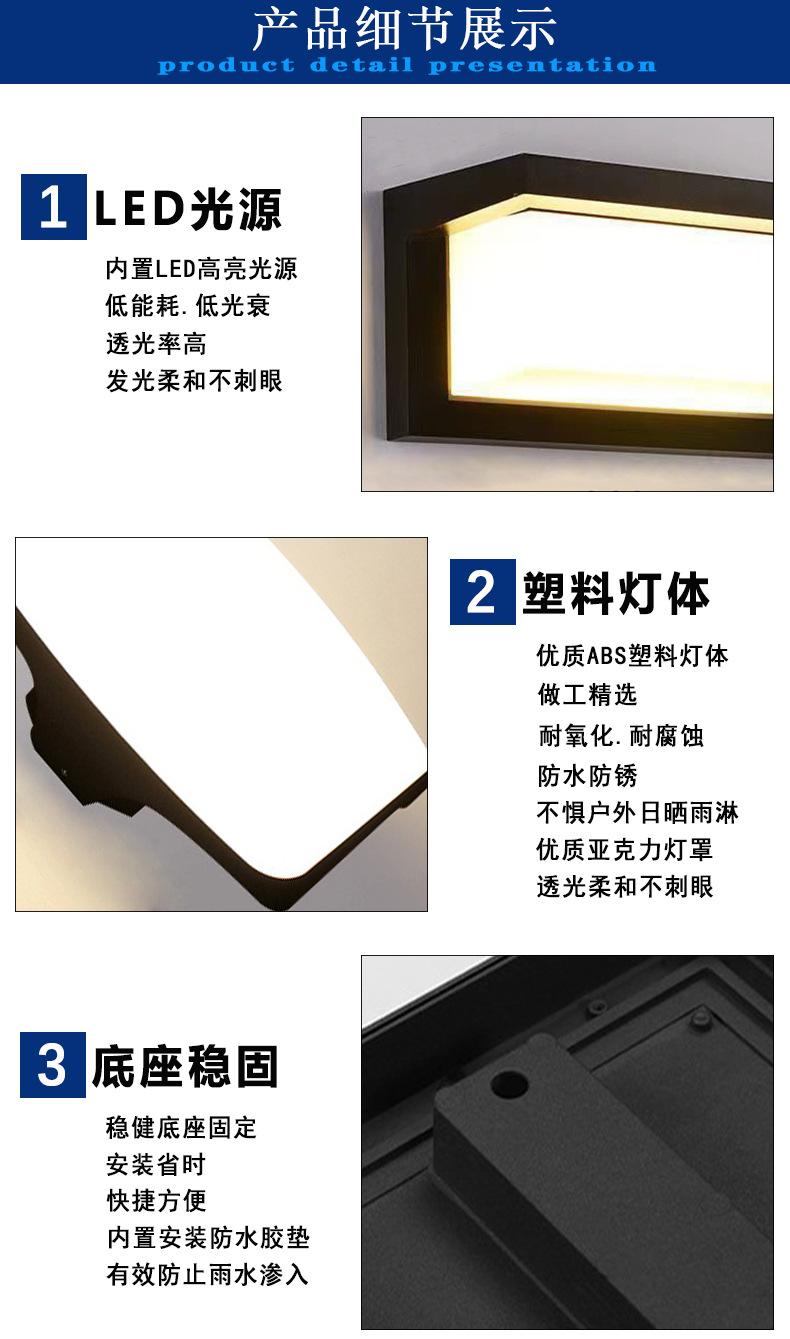 产品细节展示
product detail presentation

1 LED光源

内置LED高亮光源
低能耗.低光衰
透光率高
发光柔和不刺眼

2 塑料灯体

优质ABS塑料灯体
做工精选
耐氧化.耐腐蚀
防水防锈
不惧户外日晒雨淋
优质亚克力灯罩
透光柔和不刺眼

3 底座稳固

稳健底座固定
安装省时
快捷方便
内置安装防水胶垫
有效防止雨水渗入