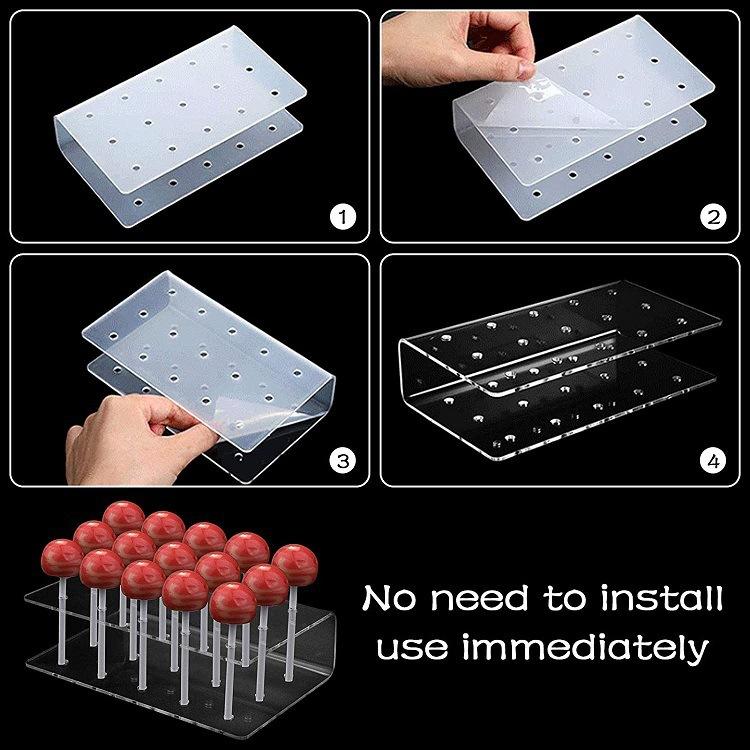 1

2

3

4

No need to install
use immediately