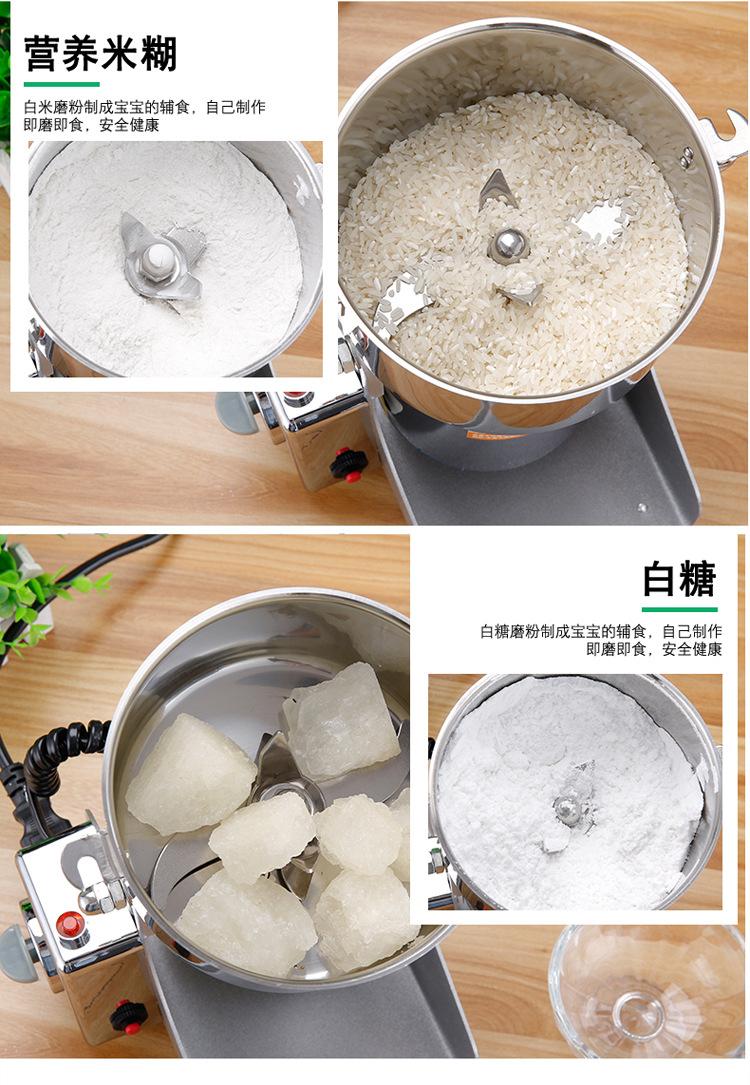 营养米糊

白米磨粉制成宝宝的辅食，自己制作即磨即食，安全健康

白糖

白糖磨粉制成宝宝的辅食，自己制作即磨即食，安全健康