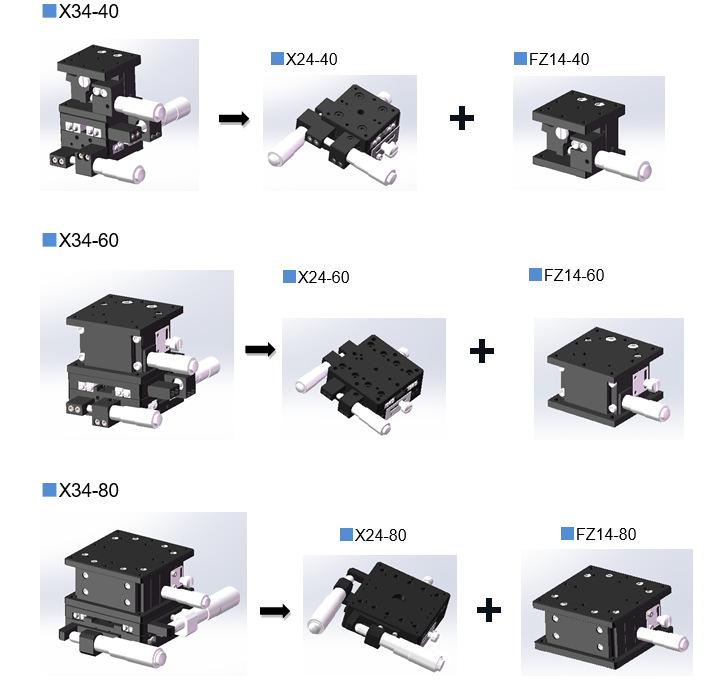 X34-40

X24-40

FZ14-40

X34-60

X24-60

FZ14-60

X34-80

X24-80

FZ14-80