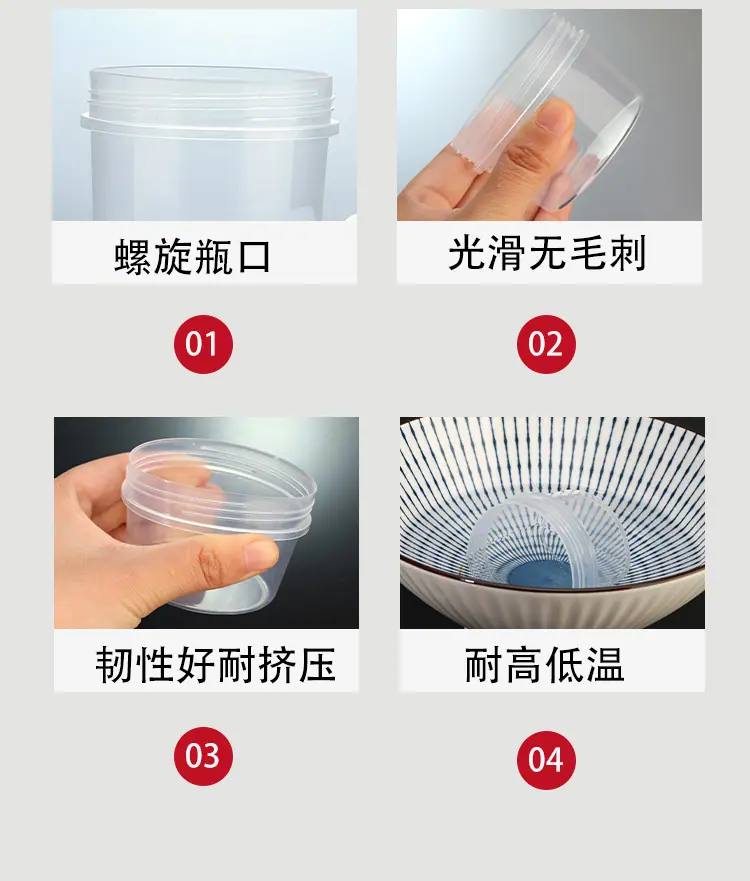 螺旋瓶口

01

光滑无毛刺

02

韧性好耐挤压

03

耐高低温

04