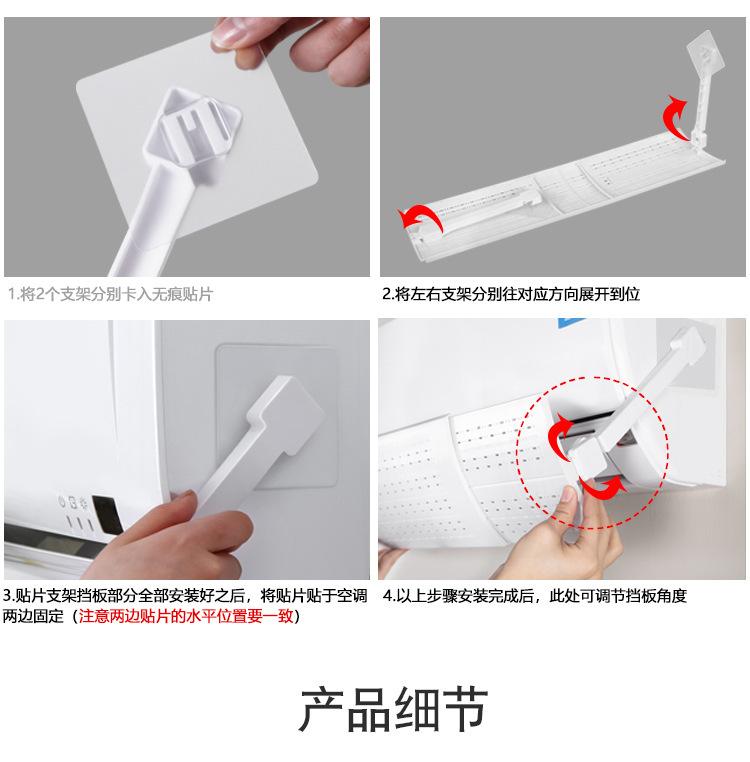 1.将2个支架分别卡入无痕贴片

2.将左右支架分别往对应方向展开到位

3.贴片支架挡板部分全部安装好之后，将贴片贴于空调两边固定（注意两边贴片的水平位置要一致）

4.以上步骤安装完成后，此处可调节挡板角度

产品细节