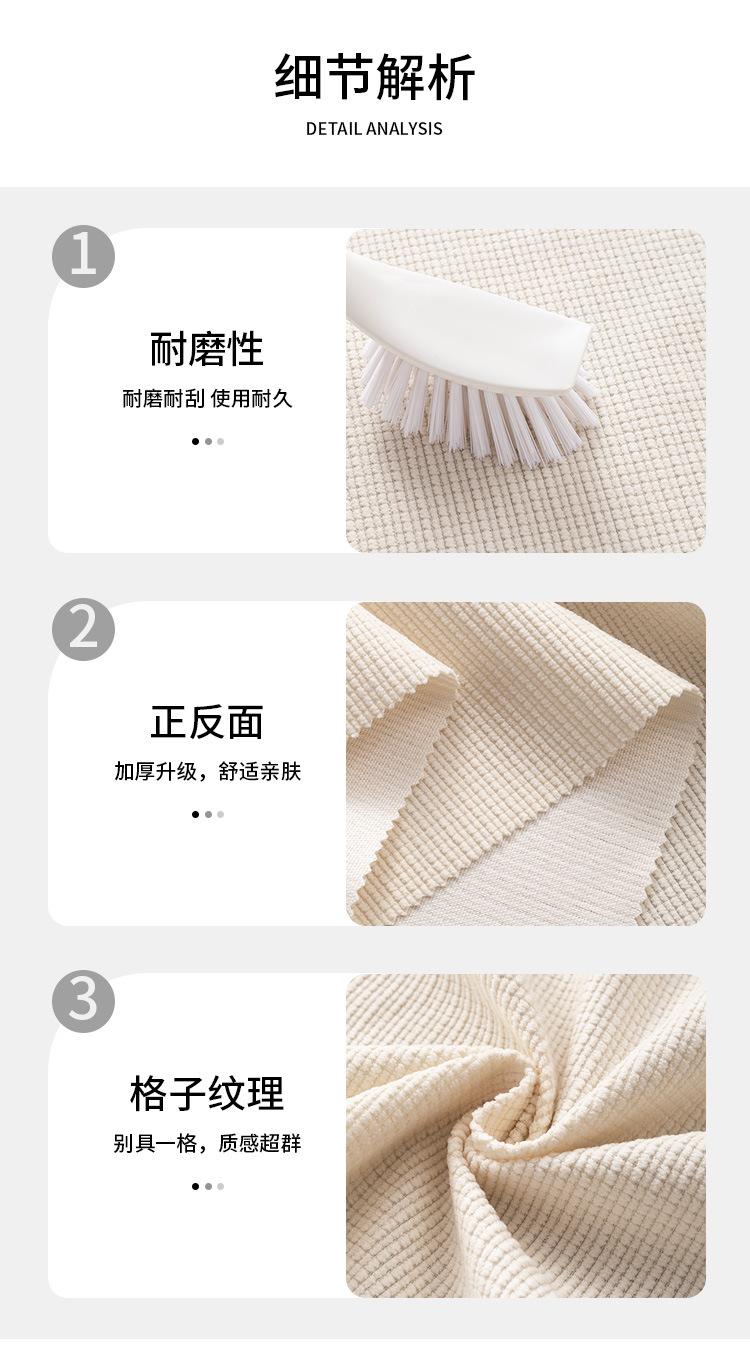 细节解析

DETAIL ANALYSIS

1

耐磨性

耐磨耐刮 使用耐久

2

正反面

加厚升级，舒适亲肤

3

格子纹理

别具一格，质感超群