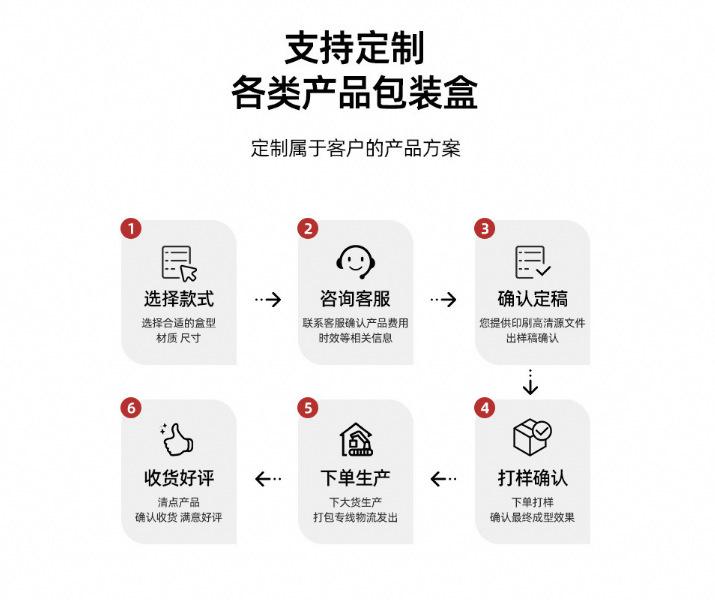 支持定制
各类产品包装盒

定制属于客户的产品方案

1
选择款式
选择合适的盒型
材质 尺寸

2
咨询客服
联系客服确认产品费用
时效等相关信息

3
确认定稿
您提供印刷高清源文件
出样稿确认

4
打样确认
下单打样
确认最终成型效果

5
下单生产
下大货生产
打包专线物流发出

6
收货好评
清点产品
确认收货 满意好评