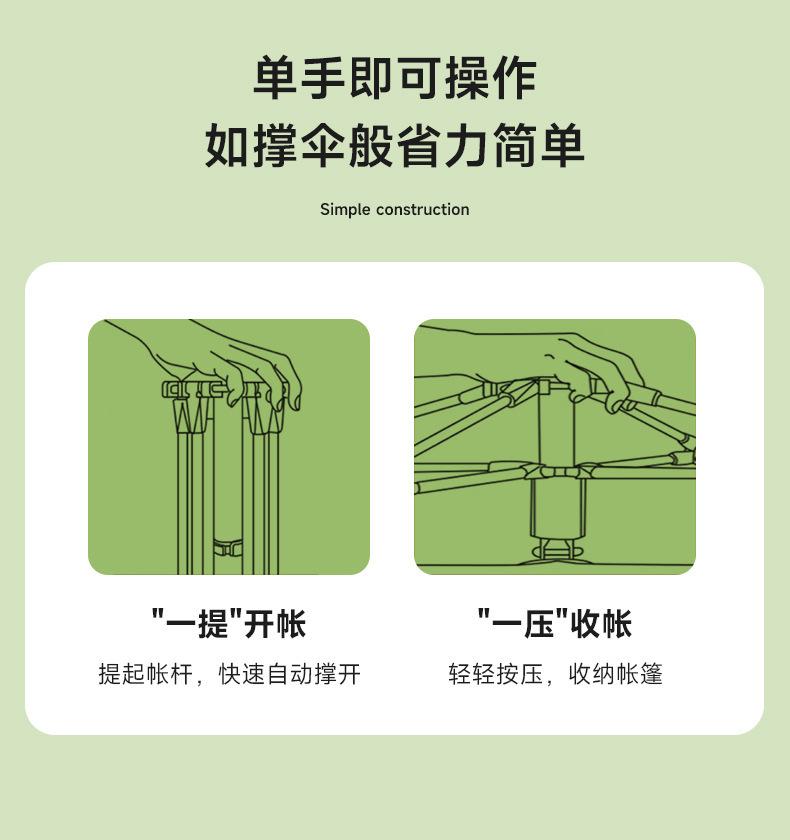 单手即可操作
如撑伞般省力简单

Simple construction

"一提"开帐
提起帐杆，快速自动撑开

"一压"收帐
轻轻按压，收纳帐篷