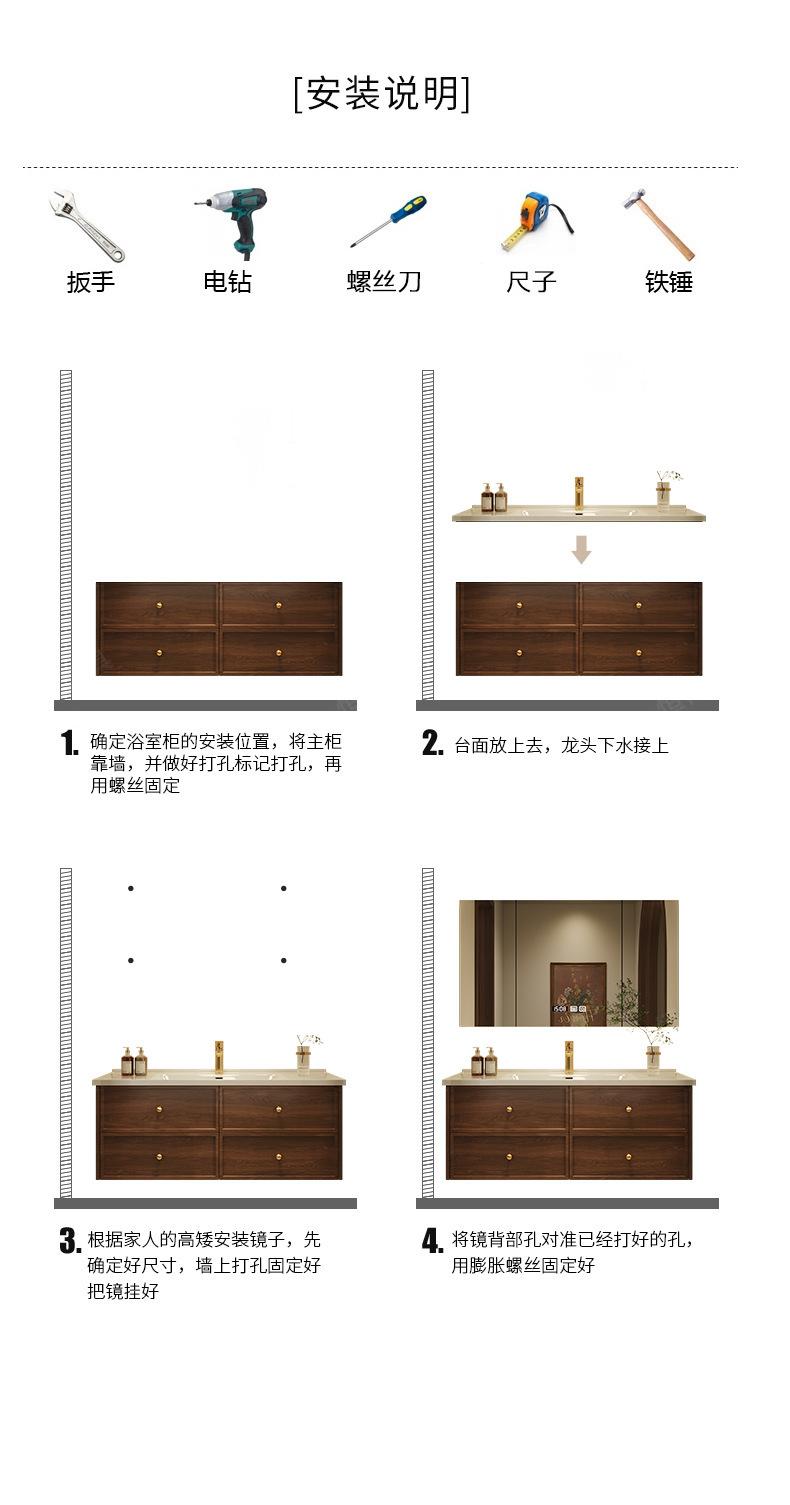 [安装说明]

扳手 电钻 螺丝刀 尺子 铁锤

1. 确定浴室柜的安装位置，将主柜靠墙，并做好打孔标记打孔，再用螺丝固定

2. 台面放上去，龙头下水接上

3. 根据家人的高矮安装镜子，先确定好尺寸，墙上打孔固定好把镜挂好

4. 将镜背部孔对准已经打好的孔，用膨胀螺丝固定好